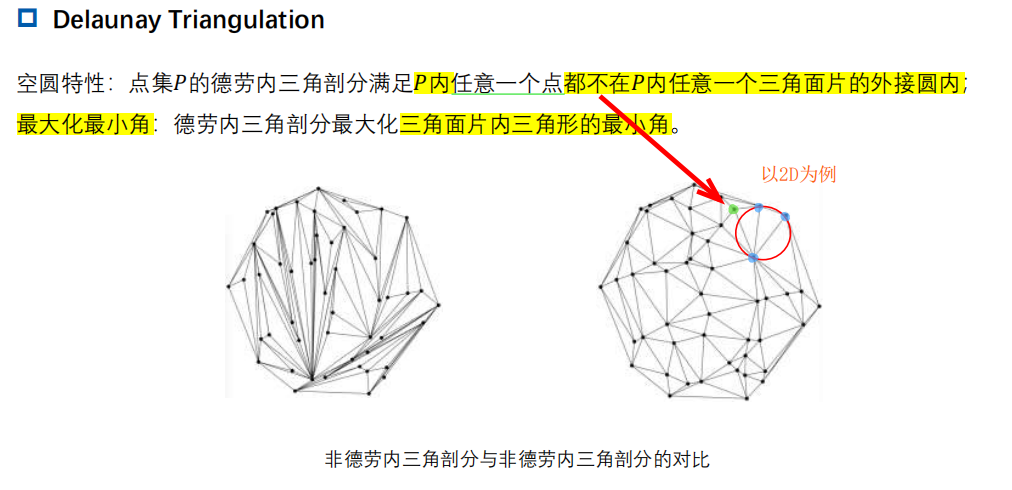 Delaunay Triangulation

空圆特性：点集$P$的德劳内三角剖分满足$P$内任意一个点都不在$P$内任意一个三角面片的外接圆内；
最大化最小角：德劳内三角剖分最大化三角面片内三角形的最小角。

以2D为例

非德劳内三角剖分与非德劳内三角剖分的对比