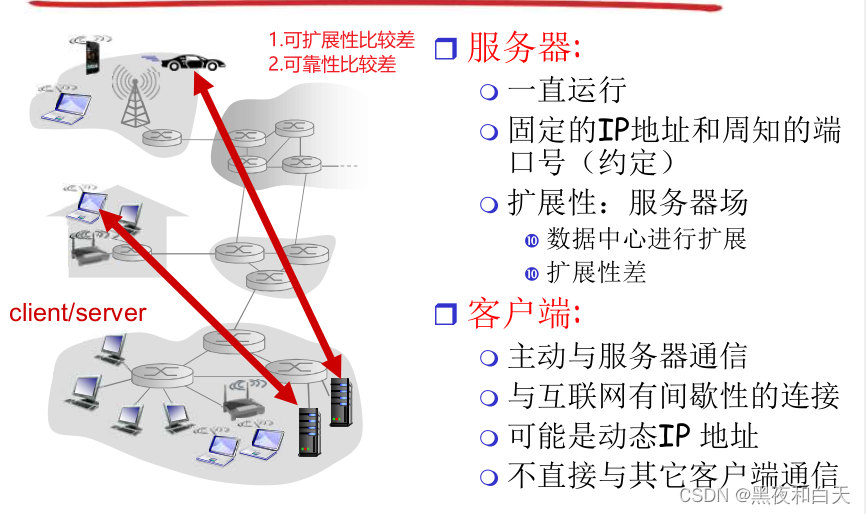 1.可扩展性比较差
2.可靠性比较差

client/server

服务器:

一直运行

固定的IP地址和周知的端口号（约定）

扩展性：服务器场

数据中心进行扩展

扩展性差

客户端:

主动与服务器通信

与互联网有间歇性的连接

可能是动态IP 地址

不直接与其它客户端通信

CSDN @黑夜和白天