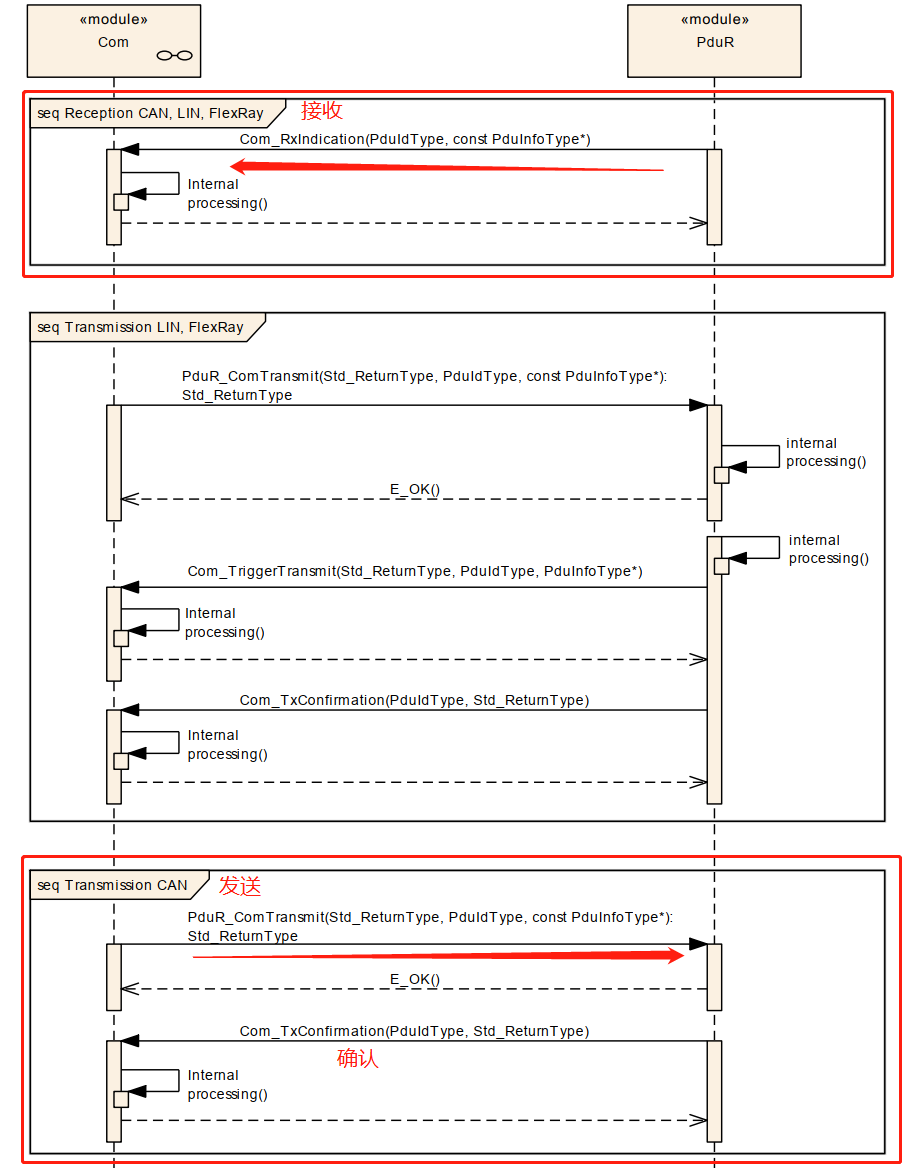 «module»
Com

«module»
PduR

seq Reception CAN, LIN, FlexRay

接收

Com_RxIndication(PduIdType, const PduInfoType*)

Internal
processing()

seq Transmission LIN, FlexRay

PduR_ComTransmit(Std_ReturnType, PduIdType, const PduInfoType*):
Std_ReturnType

internal
processing()

E_OK()

internal
processing()

Com_TriggerTransmit(Std_ReturnType, PduIdType, PduInfoType*)

Internal
processing()

Com_TxConfirmation(PduIdType, Std_ReturnType)

Internal
processing()

seq Transmission CAN

发送

PduR_ComTransmit(Std_ReturnType, PduIdType, const PduInfoType*):
Std_ReturnType

E_OK()

Com_TxConfirmation(PduIdType, Std_ReturnType)

确认

Internal
processing()