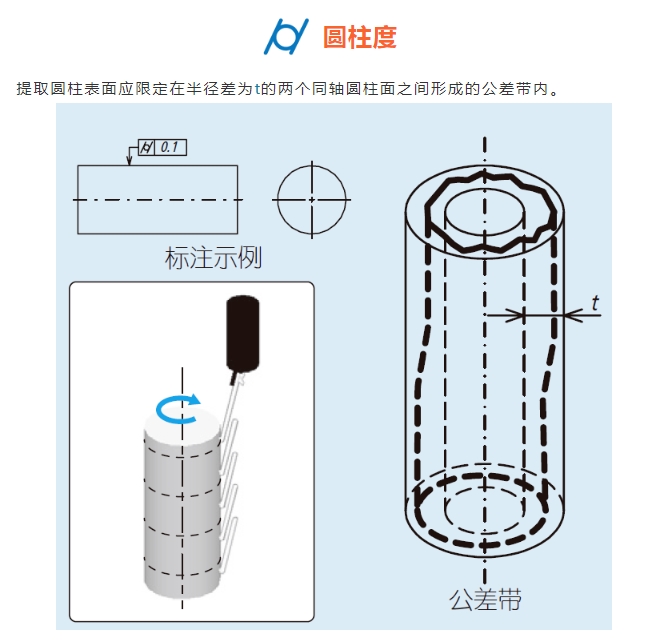 圆柱度

提取圆柱表面应限定在半径差为t的两个同轴圆柱面之间形成的公差带内。

0.1

标注示例

t

公差带