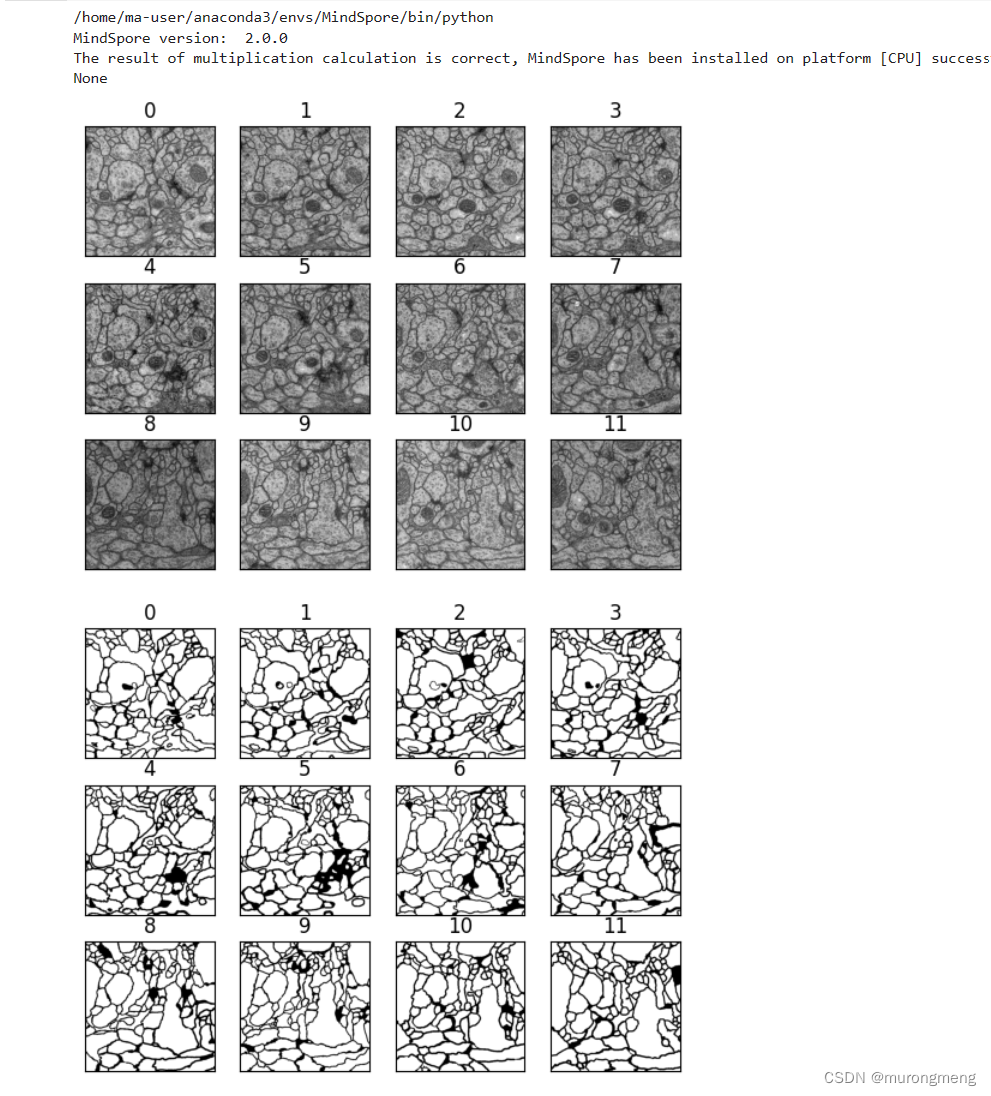 /home/ma-user/anaconda3/envs/MindSpore/bin/python
MindSpore version:  2.0.0
The result of multiplication calculation is correct, MindSpore has been installed on platform [CPU] success
None

0 1 2 3
4 5 6 7
8 9 10 11

0 1 2 3
4 5 6 7
8 9 10 11

CSDN @murongmeng