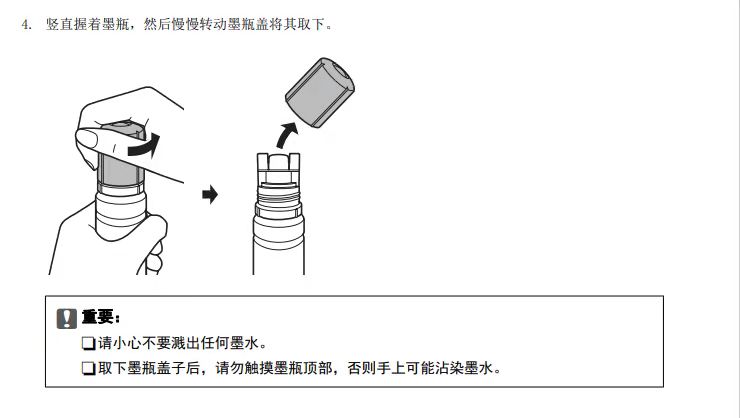 4. 竖直握着墨瓶，然后慢慢转动墨瓶盖将其取下。

重要：

❏ 请小心不要溅出任何墨水。

❏ 取下墨瓶盖子后，请勿触摸墨瓶顶部，否则手上可能沾染墨水。