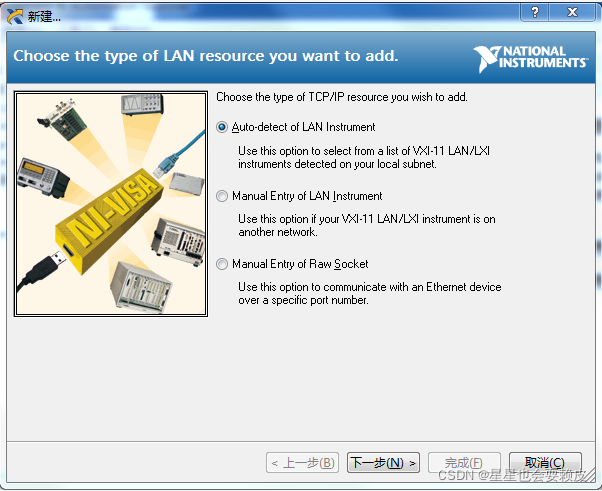 新建...

?

X

Choose the type of LAN resource you want to add.

NATIONAL INSTRUMENTS

NI-VISA

Choose the type of TCP/IP resource you wish to add.

Auto-detect of LAN Instrument

Use this option to select from a list of VXI-11 LAN/LXI instruments detected on your local subnet.

Manual Entry of LAN Instrument

Use this option if your VXI-11 LAN/LXI instrument is on another network.

Manual Entry of Raw Socket

Use this option to communicate with an Ethernet device over a specific port number.

< 上一步(B)

下一步(N) >

完成(F)

取消(C)

CSDN @星星也会耍赖皮