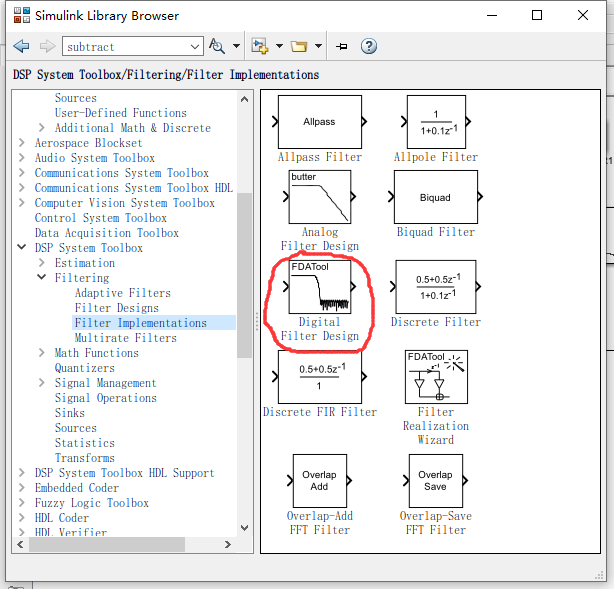 Simulink Library Browser

subtract

DSP System Toolbox/Filtering/Filter Implementations

Sources
User-Defined Functions
Additional Math & Discrete
Aerospace Blockset
Audio System Toolbox
Communications System Toolbox
Communications System Toolbox HDL
Computer Vision System Toolbox
Control System Toolbox
Data Acquisition Toolbox
DSP System Toolbox
Estimation
Filtering
Adaptive Filters
Filter Designs
Filter Implementations
Multirate Filters
Math Functions
Quantizers
Signal Management
Signal Operations
Sinks
Sources
Statistics
Transforms
DSP System Toolbox HDL Support
Embedded Coder
Fuzzy Logic Toolbox
HDL Coder
HDL Verifier

Allpass
Allpass Filter
$\frac{1}{1+0.1z^{-1}}$
Allpole Filter
butter
Analog Filter Design
Biquad
Biquad Filter
FDATool
Digital Filter Design
$\frac{0.5+0.5z^{-1}}{1+0.1z^{-1}}$
Discrete Filter
$\frac{0.5+0.5z^{-1}}{1}$
Discrete FIR Filter
FDATool
Filter Realization Wizard
Overlap Add
Overlap-Add FFT Filter
Overlap Save
Overlap-Save FFT Filter