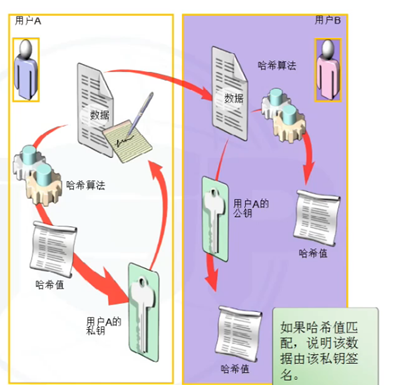 用户A

数据

哈希算法

哈希值

用户A的私钥

用户B

哈希算法

数据

用户A的公钥

哈希值

哈希值

如果哈希值匹配，说明该数据由该私钥签名。