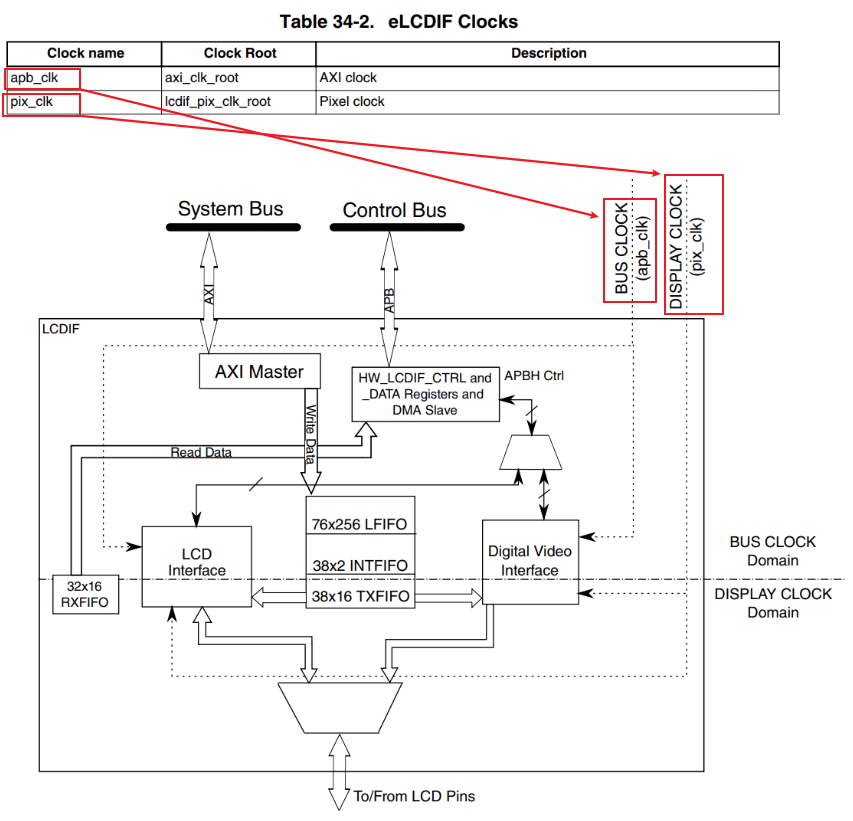 Table 34-2. eLCDIF Clocks

| Clock name | Clock Root | Description |
|---|---|---|
| apb_clk | axi_clk_root | AXI clock |
| pix_clk | lcdif_pix_clk_root | Pixel clock |

System Bus

Control Bus

BUS CLOCK (apb_clk)

DISPLAY CLOCK (pix_clk)

AXI

APB

LCDIF

AXI Master

HW_LCDIF_CTRL and _DATA Registers and DMA Slave

APBH Ctrl

Write Data

Read Data

76x256 LFIFO

38x2 INTFIFO

38x16 TXFIFO

LCD Interface

Digital Video Interface

32x16 RXFIFO

BUS CLOCK Domain

DISPLAY CLOCK Domain

To/From LCD Pins