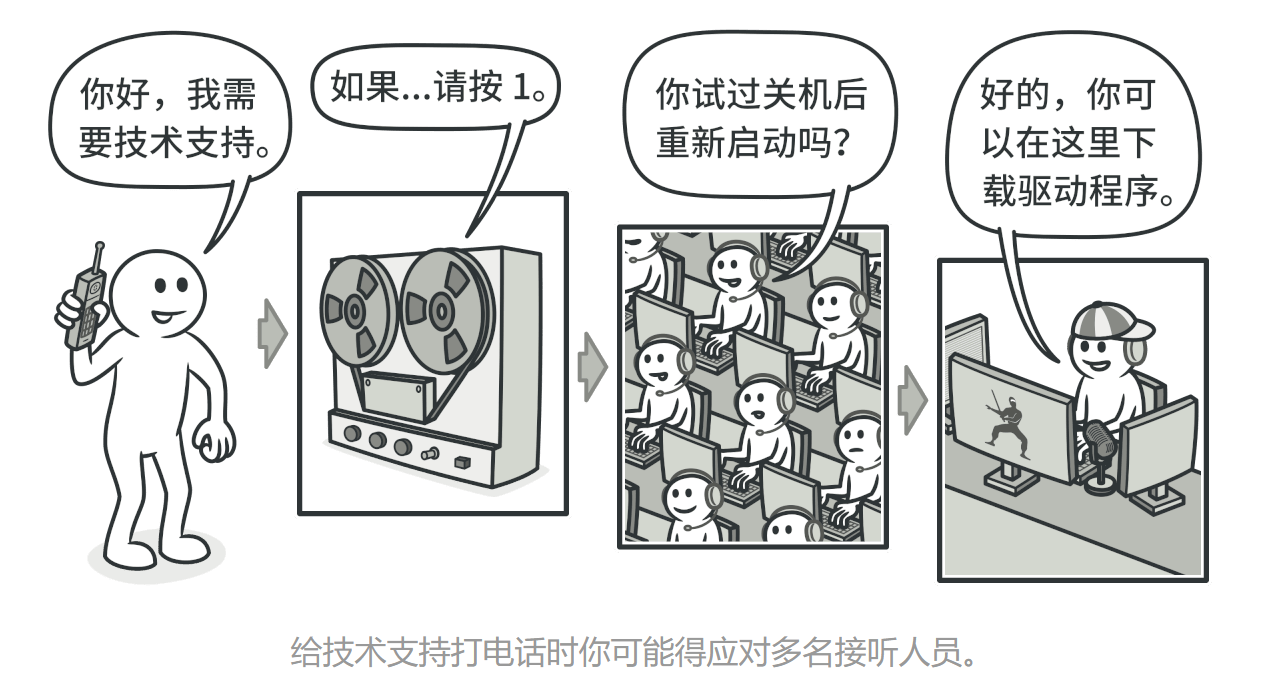 你好，我需要技术支持。

如果...请按 1。

你试过关机后重新启动吗？

好的，你可以在这里下载驱动程序。

给技术支持打电话时你可能得应对多名接听人员。