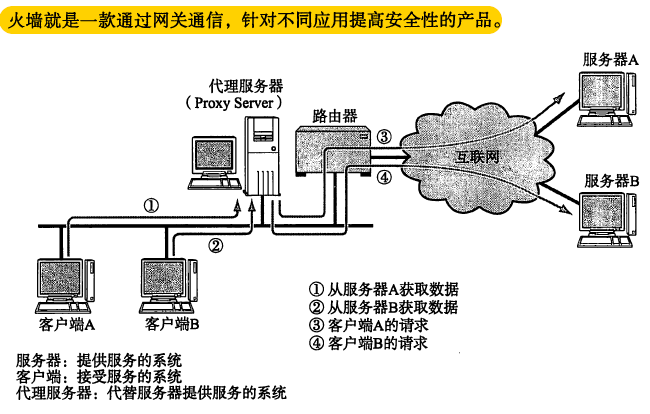 火墙就是一款通过网关通信，针对不同应用提高安全性的产品。

代理服务器
（Proxy Server）

路由器

服务器A

服务器B

互联网

③

④

①

②

客户端A

客户端B

① 从服务器A获取数据
② 从服务器B获取数据
③ 客户端A的请求
④ 客户端B的请求

服务器：提供服务的系统
客户端：接受服务的系统
代理服务器：代替服务器提供服务的系统