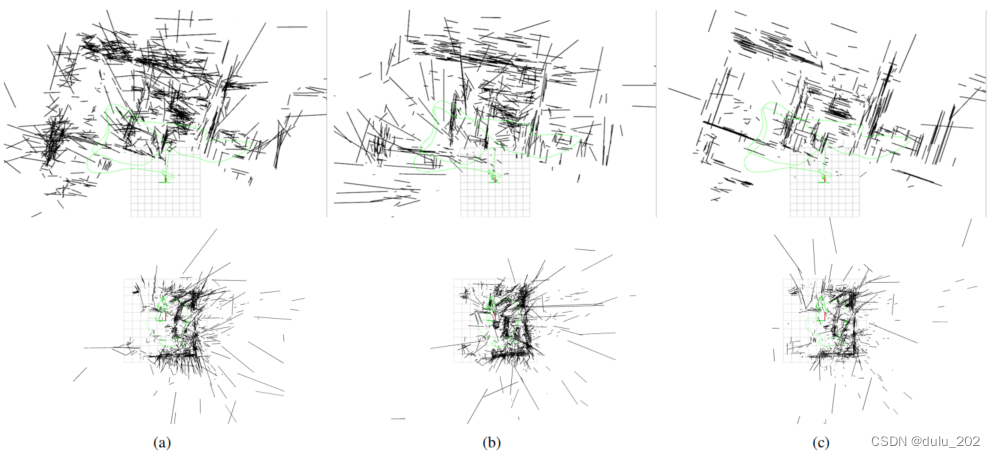 (a)

(b)

(c)

CSDN @dulu_202