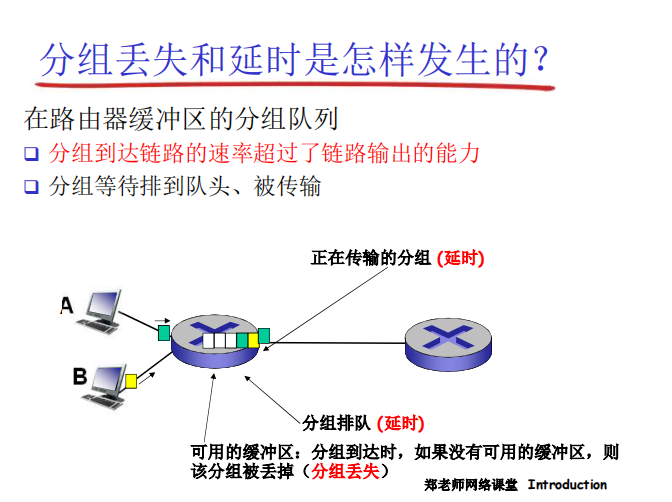 分组丢失和延时是怎样发生的?

在路由器缓冲区的分组队列

❑ 分组到达链路的速率超过了链路输出的能力

❑ 分组等待排到队头、被传输

正在传输的分组 (延时)

A

B

分组排队 (延时)

可用的缓冲区：分组到达时，如果没有可用的缓冲区，则该分组被丢掉（分组丢失）

郑老师网络课堂 Introduction