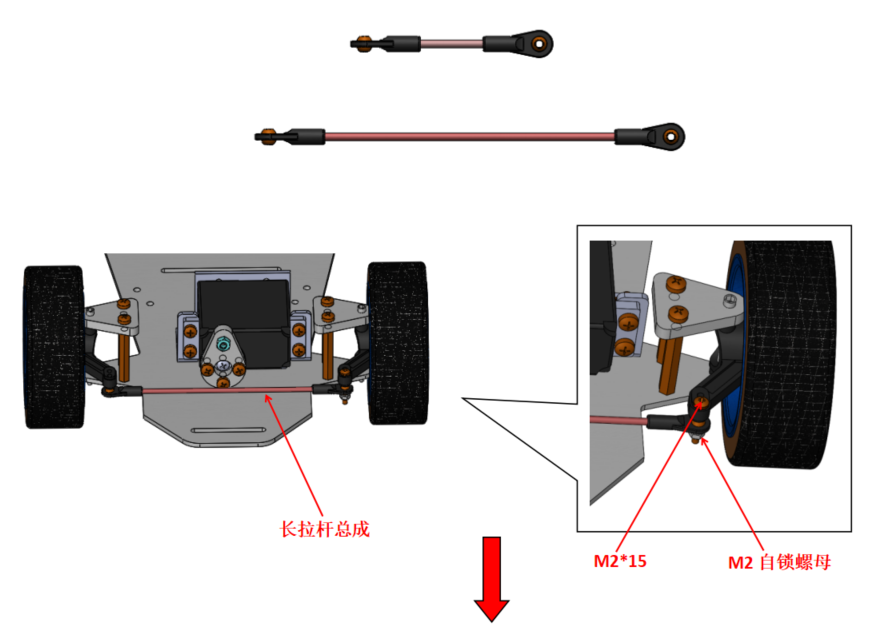 长拉杆总成

M2*15

M2 自锁螺母