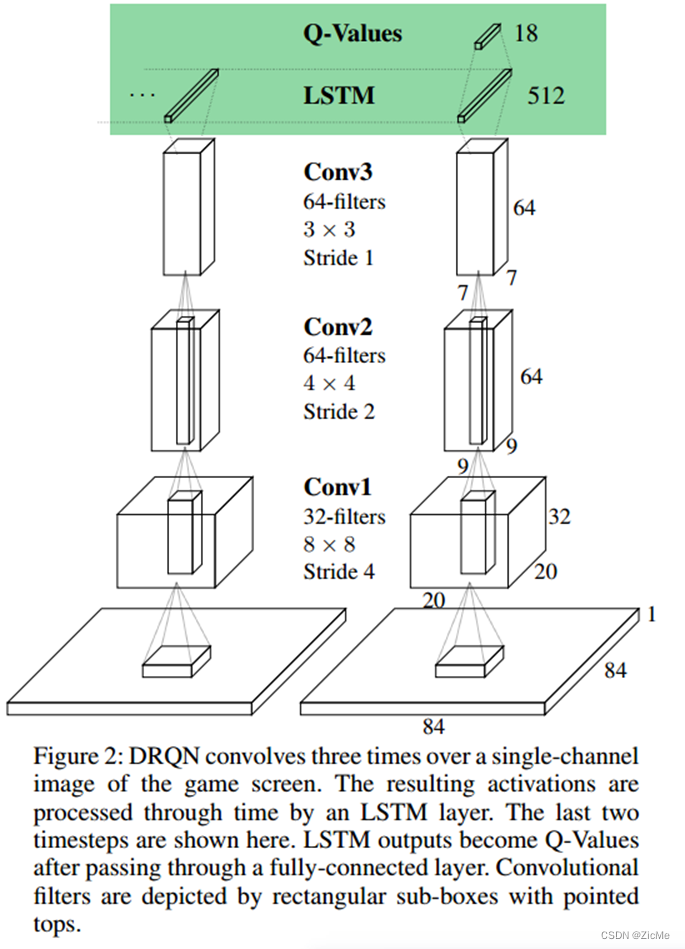 Q-Values

18

...

LSTM

512

Conv3
64-filters
$3 \times 3$
Stride 1

64

7

7

Conv2
64-filters
$4 \times 4$
Stride 2

64

9

9

Conv1
32-filters
$8 \times 8$
Stride 4

32

20

20

1

84

84

Figure 2: DRQN convolves three times over a single-channel image of the game screen. The resulting activations are processed through time by an LSTM layer. The last two timesteps are shown here. LSTM outputs become Q-Values after passing through a fully-connected layer. Convolutional filters are depicted by rectangular sub-boxes with pointed tops.

CSDN @ZicMe