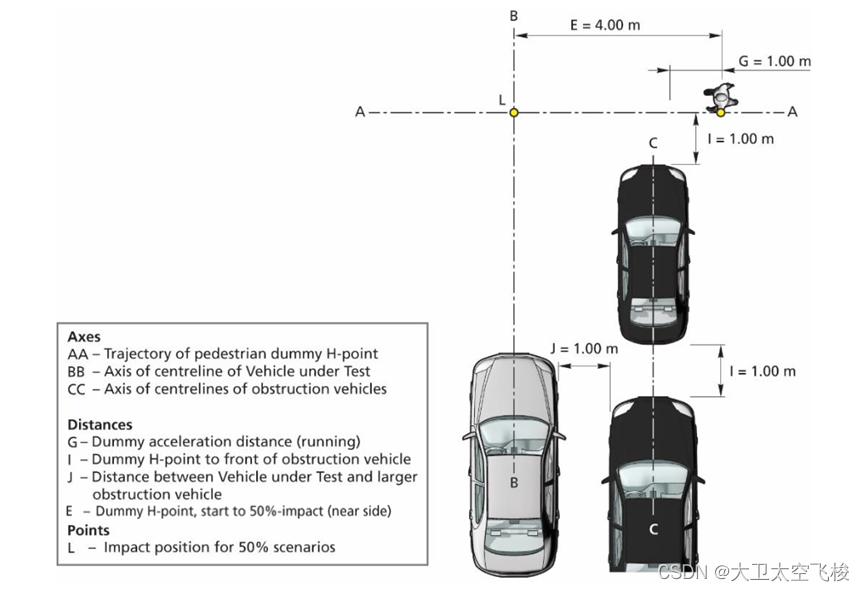 B

E = 4.00 m

G = 1.00 m

A

L

A

I = 1.00 m

C

J = 1.00 m

I = 1.00 m

B

C

Axes
AA – Trajectory of pedestrian dummy H-point
BB – Axis of centreline of Vehicle under Test
CC – Axis of centrelines of obstruction vehicles

Distances
G – Dummy acceleration distance (running)
I – Dummy H-point to front of obstruction vehicle
J – Distance between Vehicle under Test and larger obstruction vehicle
E – Dummy H-point, start to 50%-impact (near side)
Points
L – Impact position for 50% scenarios

CSDN @大卫太空飞梭