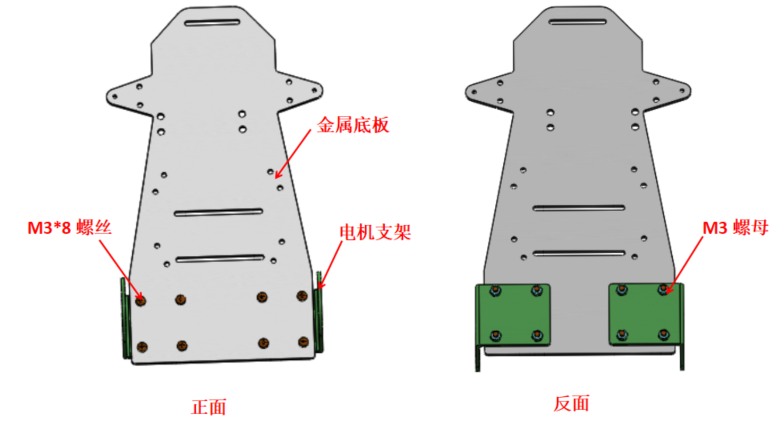 金属底板

M3*8 螺丝

电机支架

M3 螺母

正面

反面