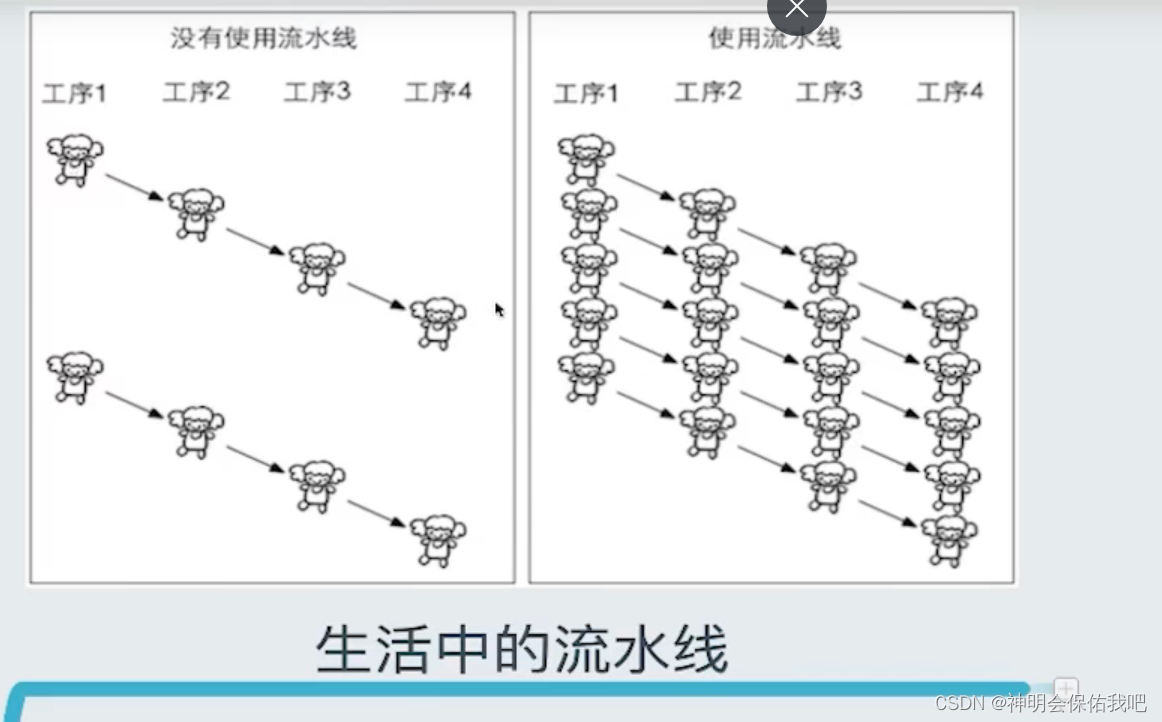 没有使用流水线

工序1 工序2 工序3 工序4

使用流水线

工序1 工序2 工序3 工序4

生活中的流水线

CSDN @神明会保佑我吧