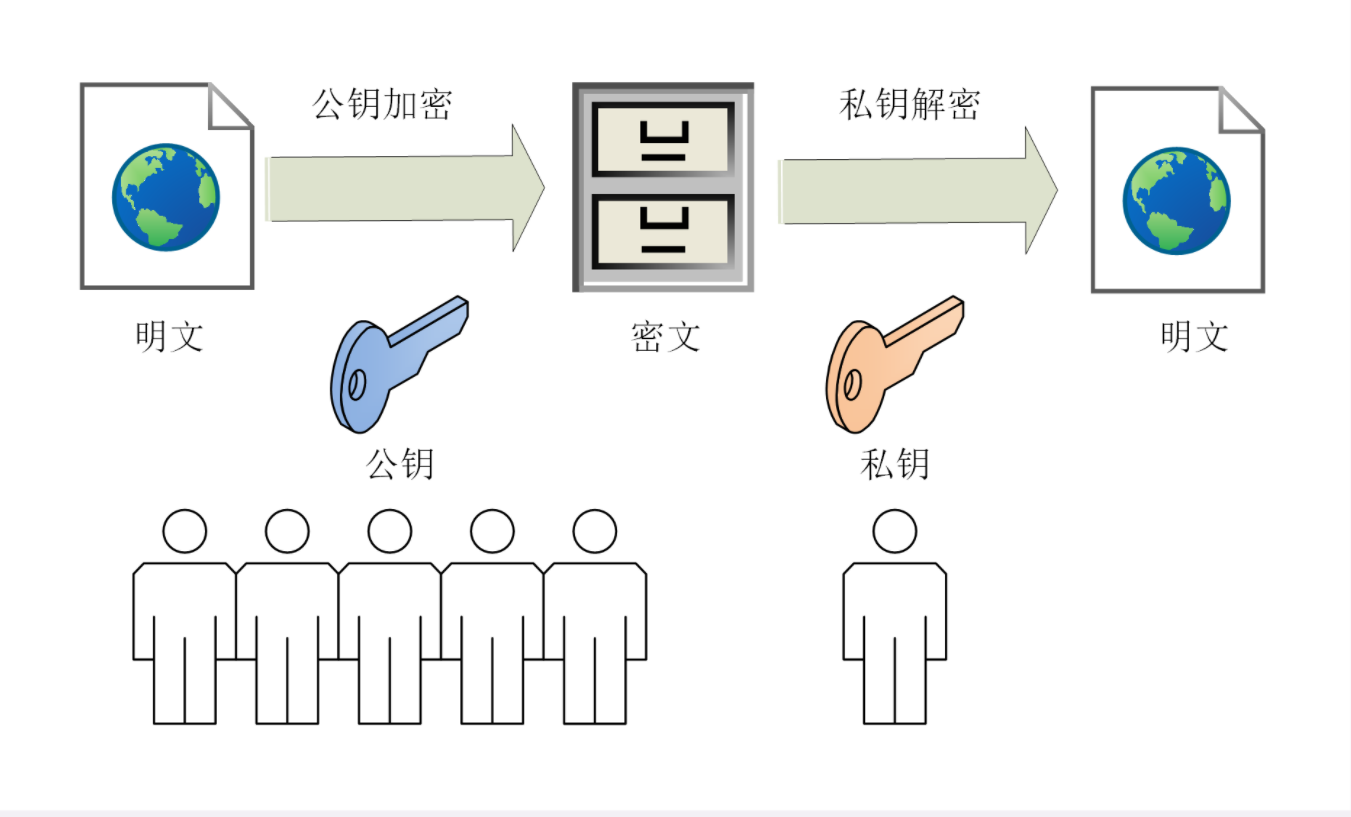 公钥加密

私钥解密

明文

密文

明文

公钥

私钥