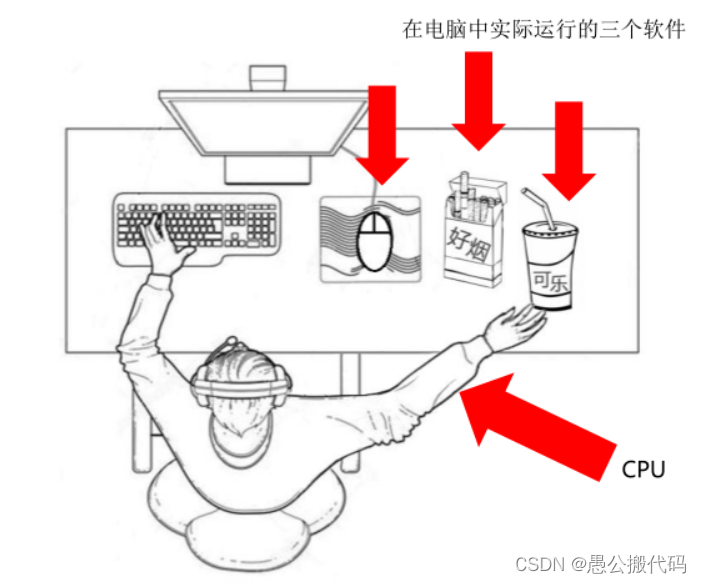 在电脑中实际运行的三个软件

好烟

可乐

CPU

CSDN @愚公搬代码