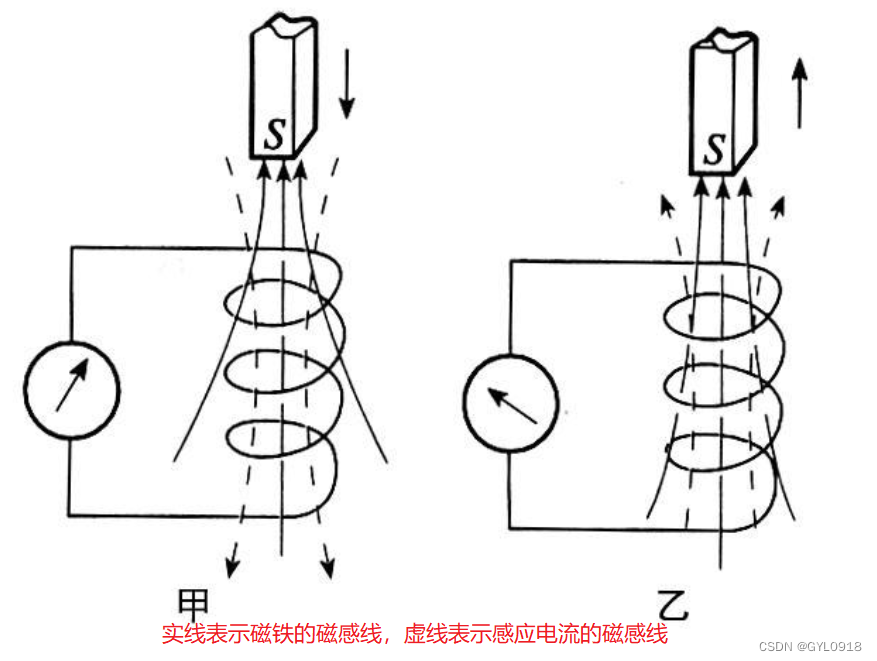 S

S

甲

乙

实线表示磁铁的磁感线，虚线表示感应电流的磁感线

CSDN @GYL0918