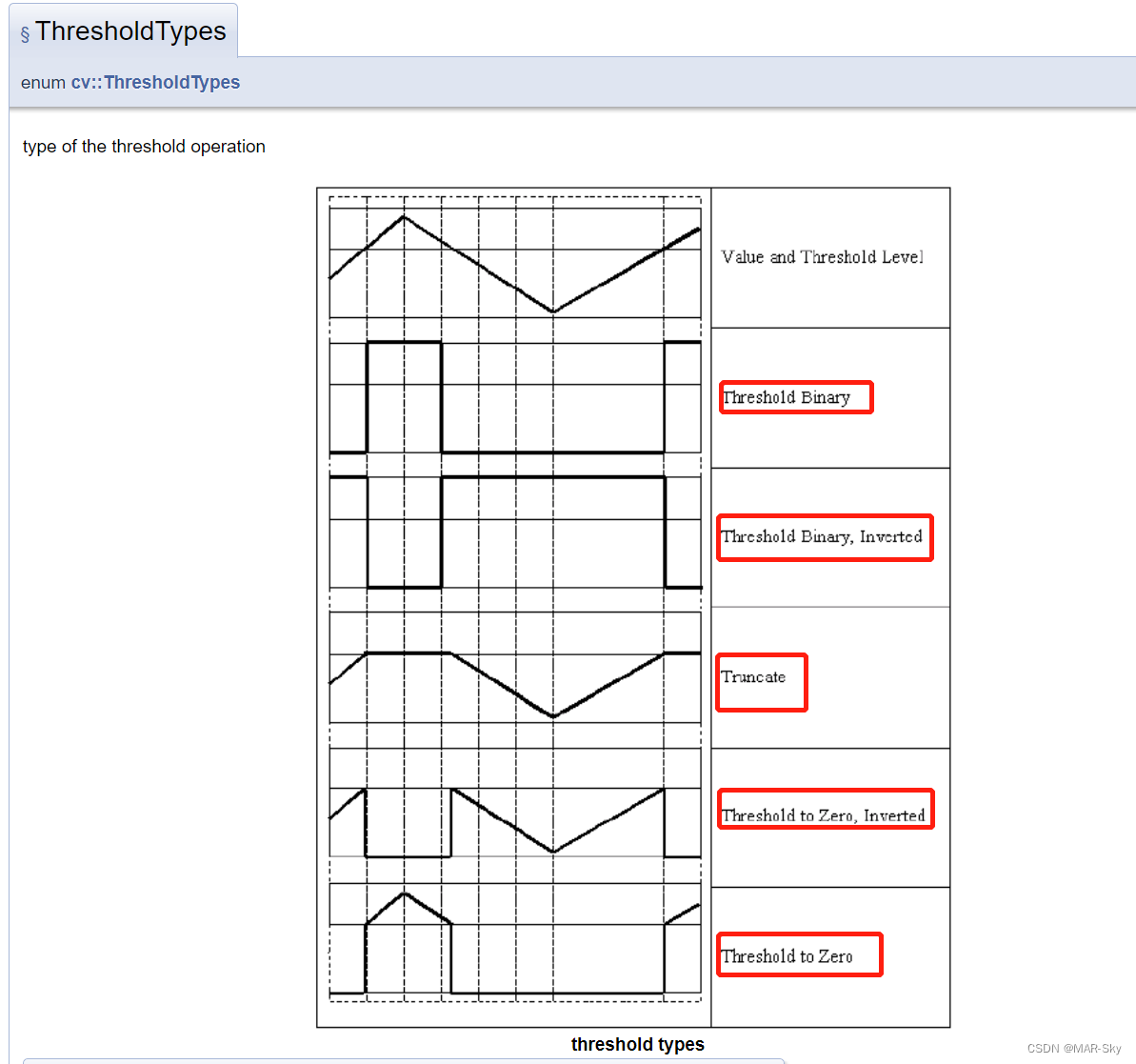 § ThresholdTypes

enum cv::ThresholdTypes

type of the threshold operation

Value and Threshold Level

Threshold Binary

Threshold Binary, Inverted

Truncate

Threshold to Zero, Inverted

Threshold to Zero

threshold types

CSDN @MAR-Sky