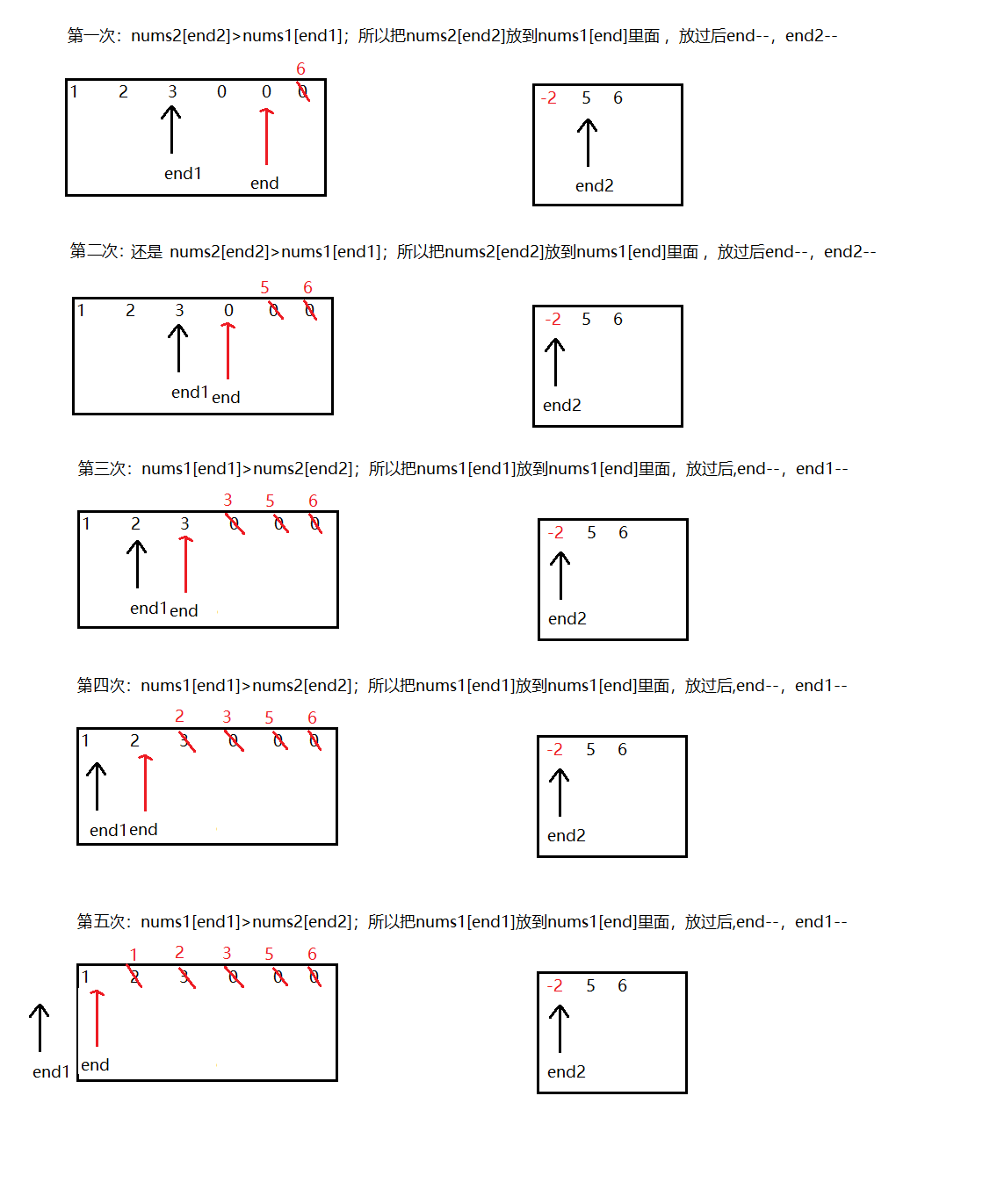 第一次：nums2[end2]>nums1[end1]；所以把nums2[end2]放到nums1[end]里面，放过后end--，end2--

6
1 2 3 0 0 0
end1 end

-2 5 6
end2

第二次：还是 nums2[end2]>nums1[end1]；所以把nums2[end2]放到nums1[end]里面，放过后end--，end2--

5 6
1 2 3 0 0 0
end1 end

-2 5 6
end2

第三次：nums1[end1]>nums2[end2]；所以把nums1[end1]放到nums1[end]里面，放过后,end--，end1--

3 5 6
1 2 3 0 0 0
end1 end

-2 5 6
end2

第四次：nums1[end1]>nums2[end2]；所以把nums1[end1]放到nums1[end]里面，放过后,end--，end1--

2 3 5 6
1 2 3 0 0 0
end1 end

-2 5 6
end2

第五次：nums1[end1]>nums2[end2]；所以把nums1[end1]放到nums1[end]里面，放过后,end--，end1--

1 2 3 5 6
1 2 3 0 0 0
end1 end

-2 5 6
end2