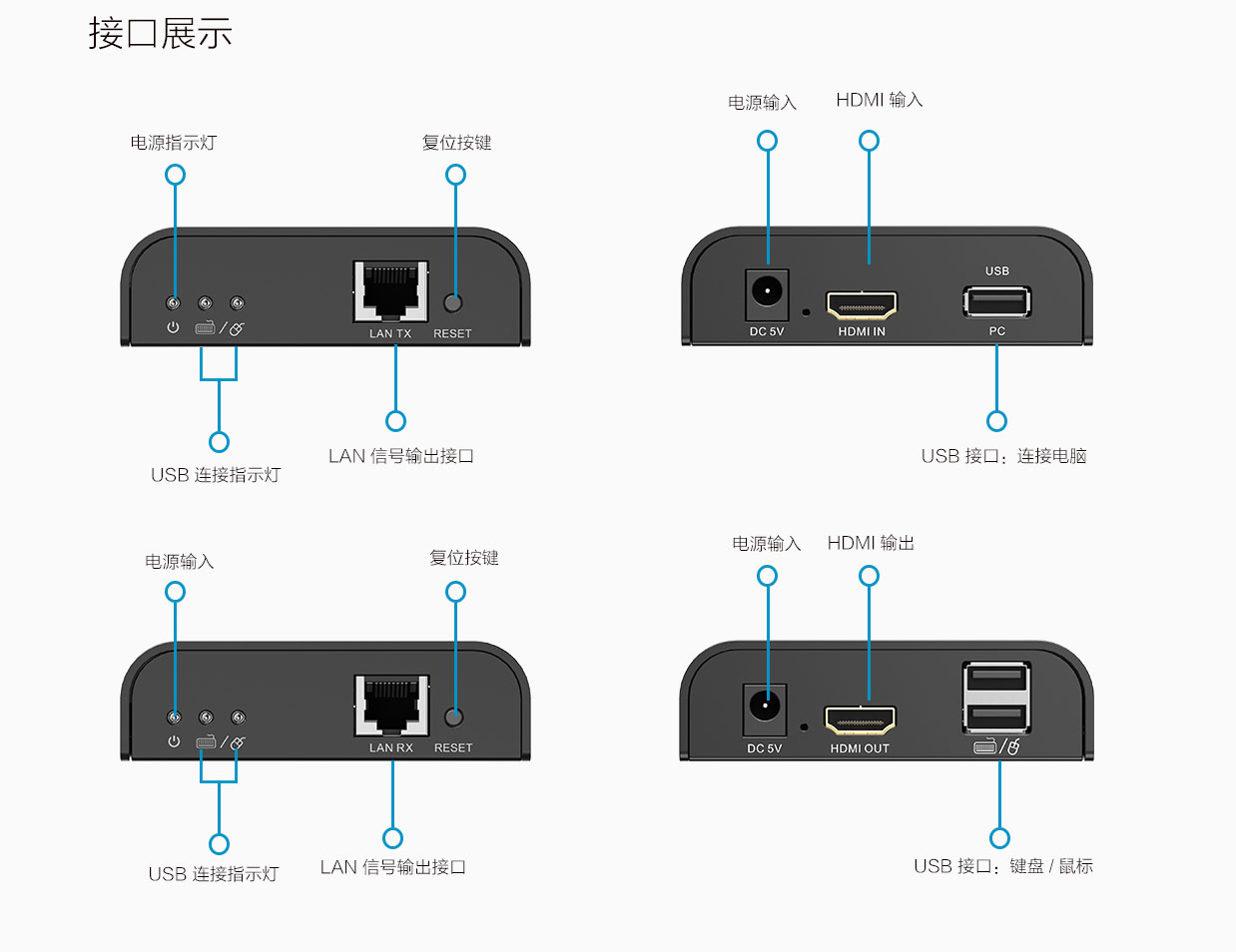 接口展示

电源指示灯

复位按键

LAN TX

RESET

USB 连接指示灯

LAN 信号输出接口

电源输入

HDMI 输入

USB

DC 5V

HDMI IN

PC

USB 接口：连接电脑

电源输入

复位按键

LAN RX

RESET

USB 连接指示灯

LAN 信号输出接口

电源输入

HDMI 输出

DC 5V

HDMI OUT

USB 接口：键盘 / 鼠标