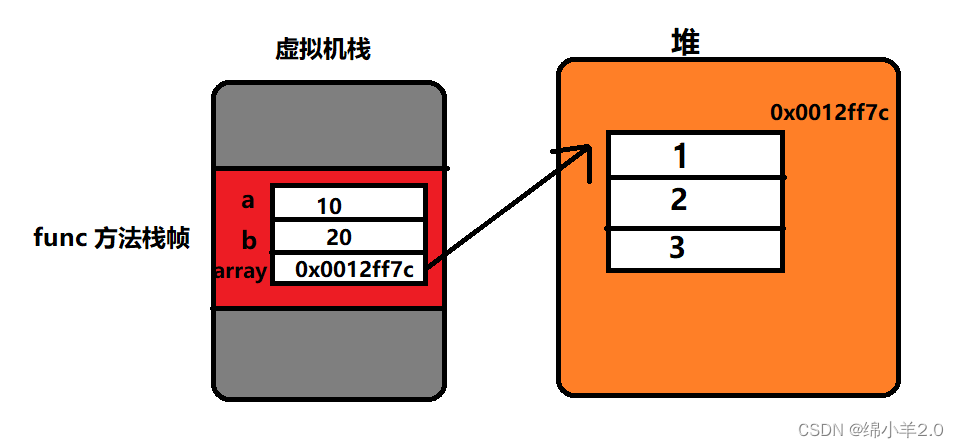 虚拟机栈

堆

0x0012ff7c

func 方法栈帧

a 10
b 20
array 0x0012ff7c

1
2
3

CSDN @绵小羊2.0