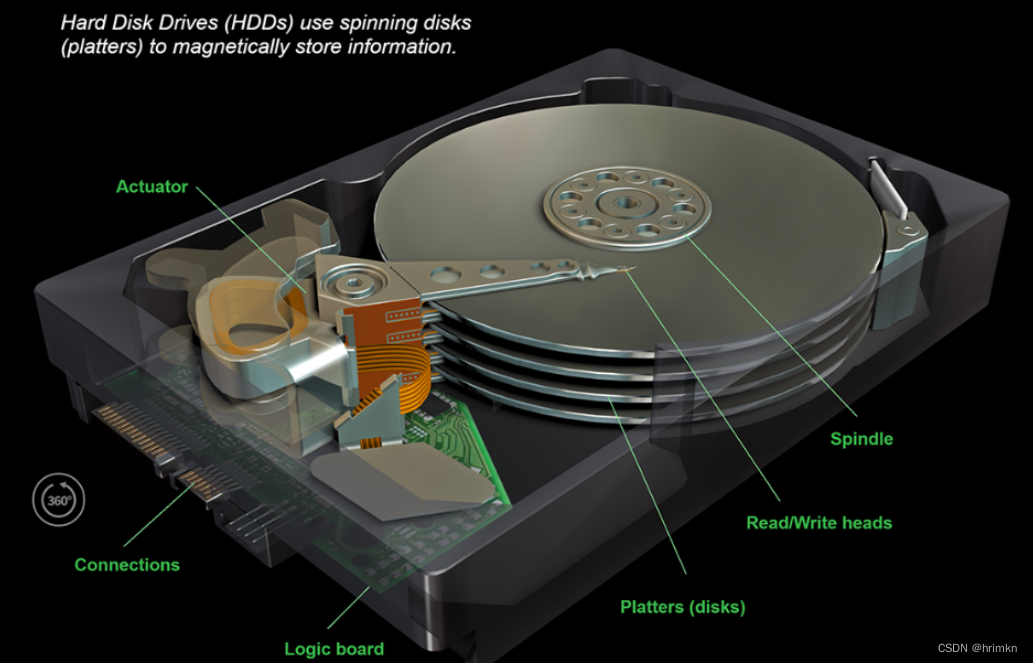 Hard Disk Drives (HDDs) use spinning disks (platters) to magnetically store information.

Actuator

Spindle

360°

Read/Write heads

Connections

Platters (disks)

Logic board

CSDN @hrimkn