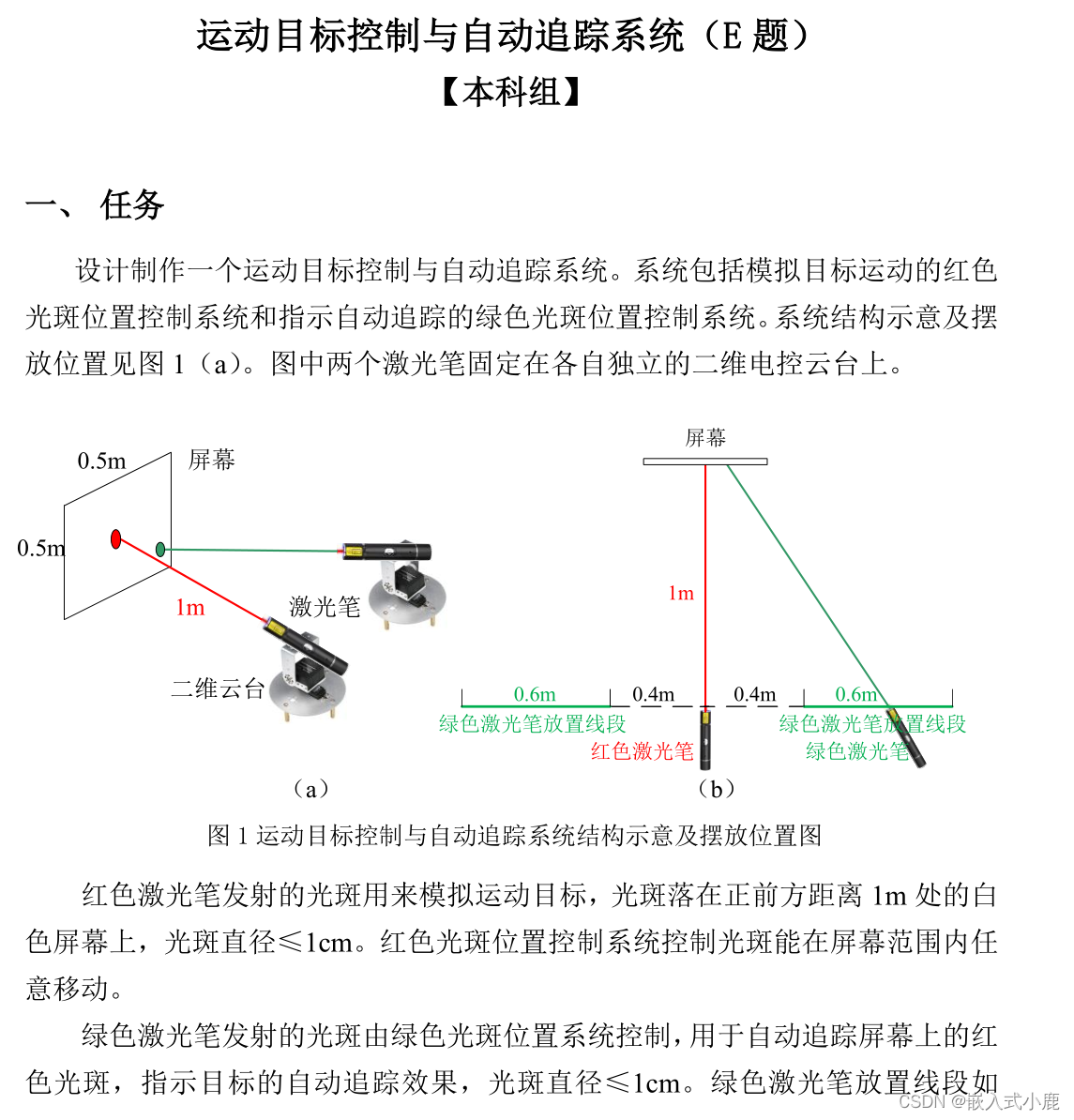 运动目标控制与自动追踪系统（E 题）
【本科组】

一、 任务

设计制作一个运动目标控制与自动追踪系统。系统包括模拟目标运动的红色光斑位置控制系统和指示自动追踪的绿色光斑位置控制系统。系统结构示意及摆放位置见图 1（a）。图中两个激光笔固定在各自独立的二维电控云台上。

0.5m
屏幕
0.5m
1m
激光笔
二维云台
（a）

屏幕
1m
0.6m
0.4m
0.4m
0.6m
绿色激光笔放置线段
红色激光笔
绿色激光笔放置线段
绿色激光笔
（b）

图 1 运动目标控制与自动追踪系统结构示意及摆放位置图

红色激光笔发射的光斑用来模拟运动目标，光斑落在正前方距离 1m 处的白色屏幕上，光斑直径≤1cm。红色光斑位置控制系统控制光斑能在屏幕范围内任意移动。

绿色激光笔发射的光斑由绿色光斑位置系统控制，用于自动追踪屏幕上的红色光斑，指示目标的自动追踪效果，光斑直径≤1cm。绿色激光笔放置线段如

CSDN @嵌入式小鹿