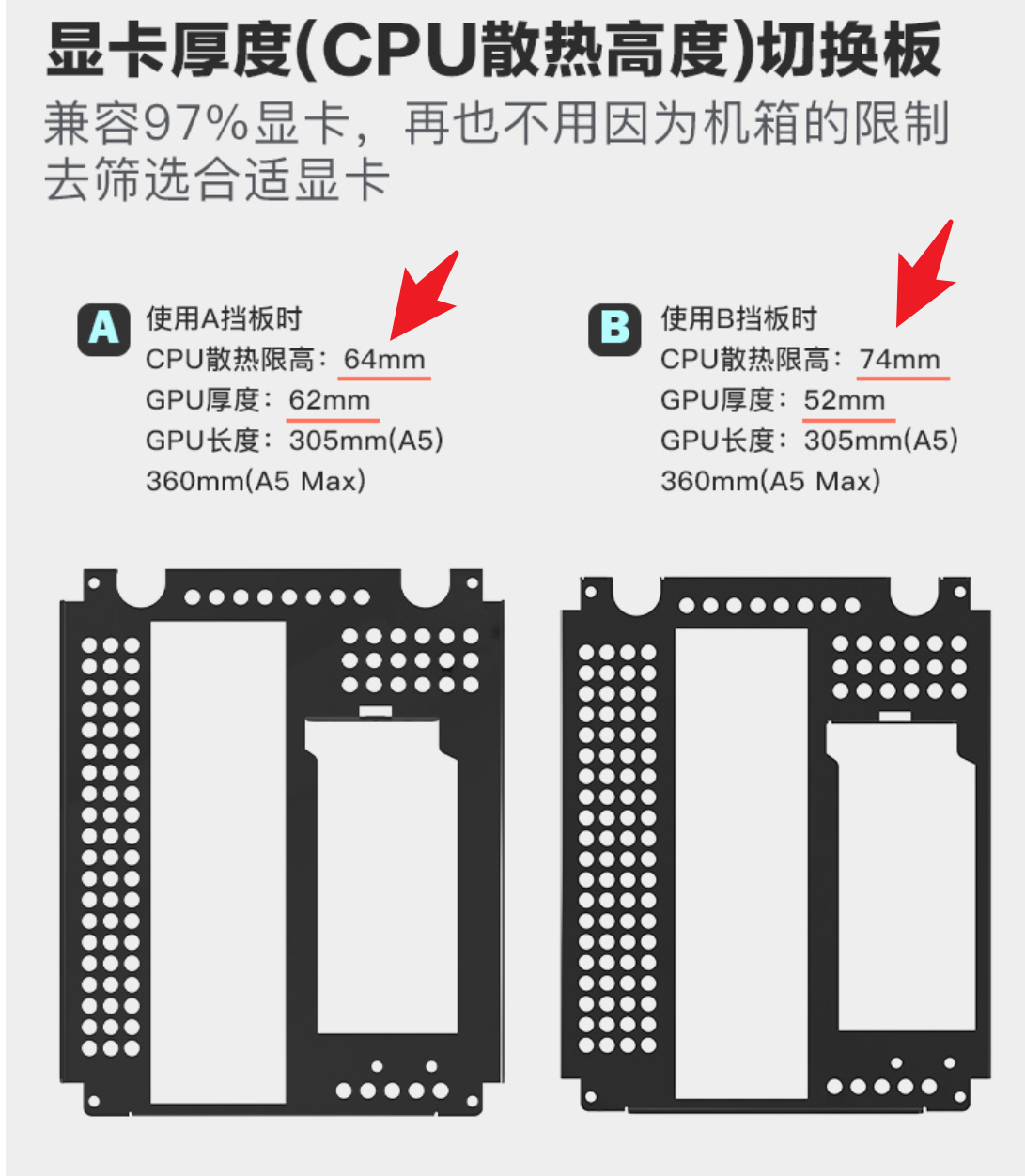 显卡厚度(CPU散热高度)切换板
兼容97%显卡，再也不用因为机箱的限制去筛选合适显卡

A
使用A挡板时
CPU散热限高：64mm
GPU厚度：62mm
GPU长度：305mm(A5)
360mm(A5 Max)

B
使用B挡板时
CPU散热限高：74mm
GPU厚度：52mm
GPU长度：305mm(A5)
360mm(A5 Max)