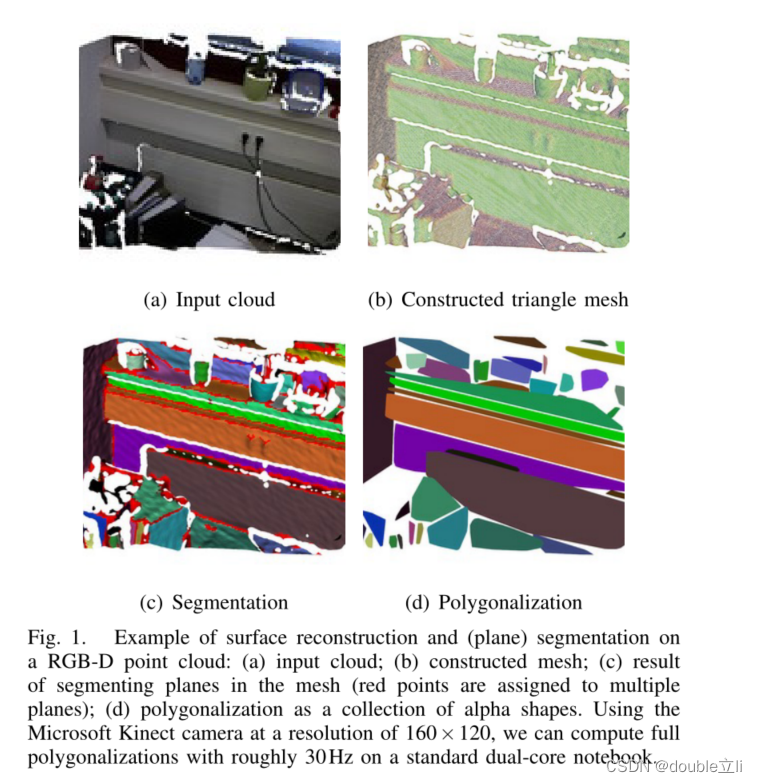 (a) Input cloud

(b) Constructed triangle mesh

(c) Segmentation

(d) Polygonalization

Fig. 1. Example of surface reconstruction and (plane) segmentation on a RGB-D point cloud: (a) input cloud; (b) constructed mesh; (c) result of segmenting planes in the mesh (red points are assigned to multiple planes); (d) polygonalization as a collection of alpha shapes. Using the Microsoft Kinect camera at a resolution of $160 \times 120$, we can compute full polygonalizations with roughly 30 Hz on a standard dual-core notebook.

CSDN @double立li