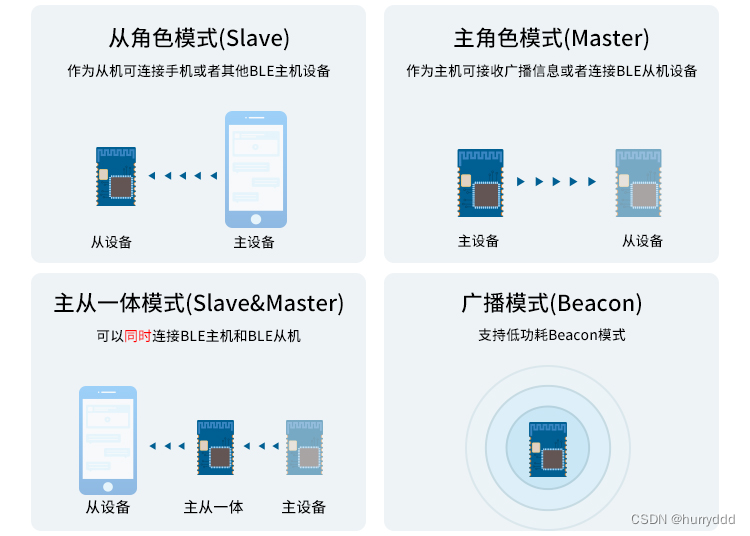 从角色模式(Slave)

作为从机可连接手机或者其他BLE主机设备

从设备

主设备

主角色模式(Master)

作为主机可接收广播信息或者连接BLE从机设备

主设备

从设备

主从一体模式(Slave&Master)

可以同时连接BLE主机和BLE从机

从设备

主从一体

主设备

广播模式(Beacon)

支持低功耗Beacon模式

CSDN @hurryddd