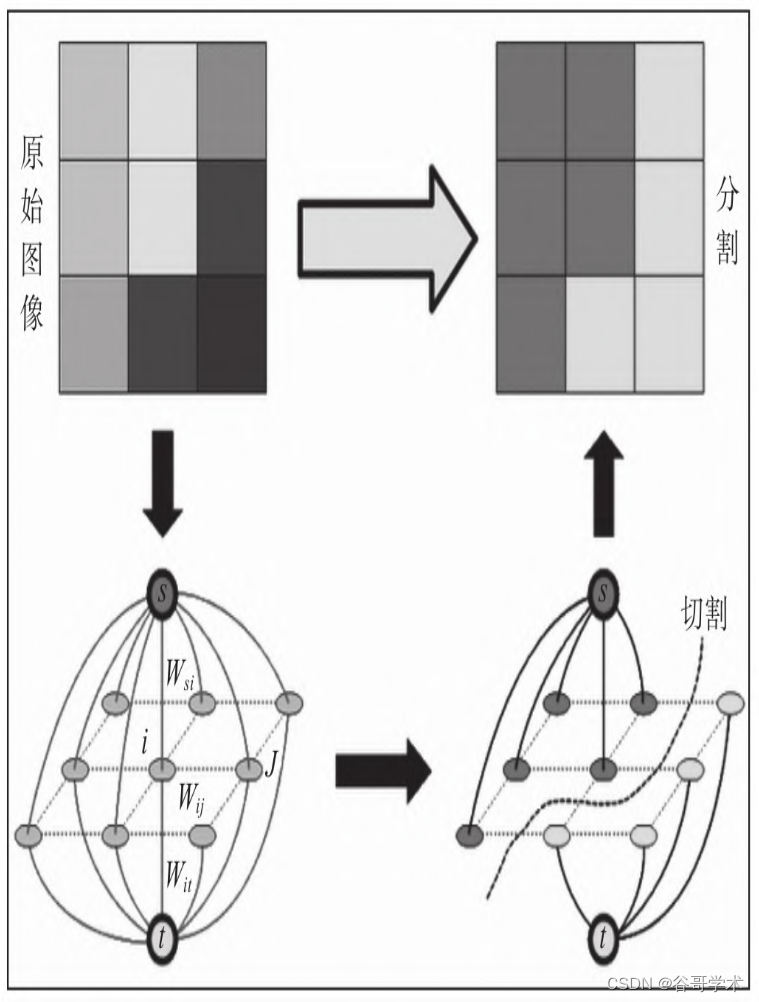 原始图像

分割

$s$

$W_{si}$

$i$

$J$

$W_{ij}$

$W_{it}$

$t$

$s$

切割

$t$

CSDN @谷哥学术