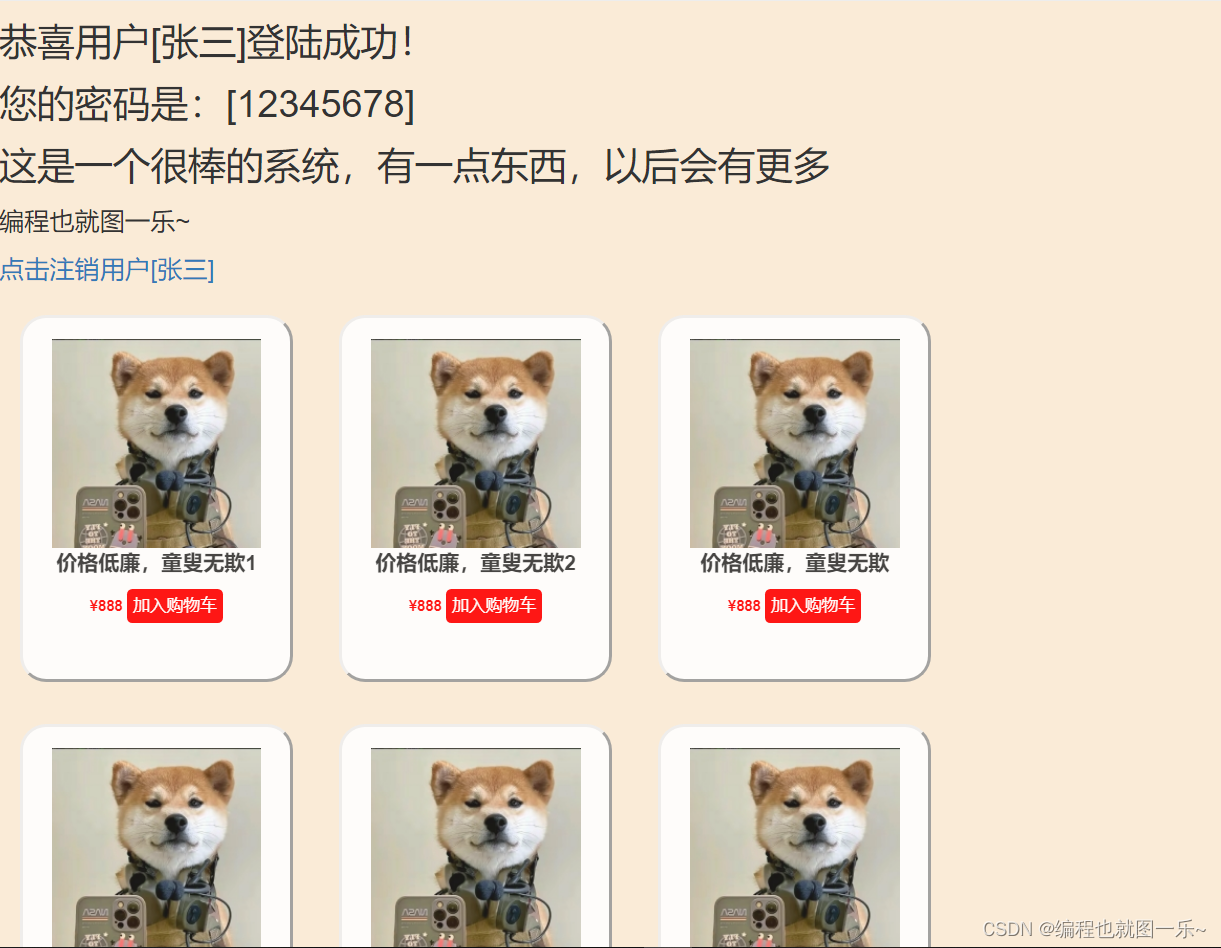 恭喜用户[张三]登陆成功！

您的密码是：[12345678]

这是一个很棒的系统，有一点东西，以后会有更多

编程也就图一乐~

点击注销用户[张三]

价格低廉，童叟无欺1

¥888 加入购物车

价格低廉，童叟无欺2

¥888 加入购物车

价格低廉，童叟无欺

¥888 加入购物车

CSDN @编程也就图一乐~