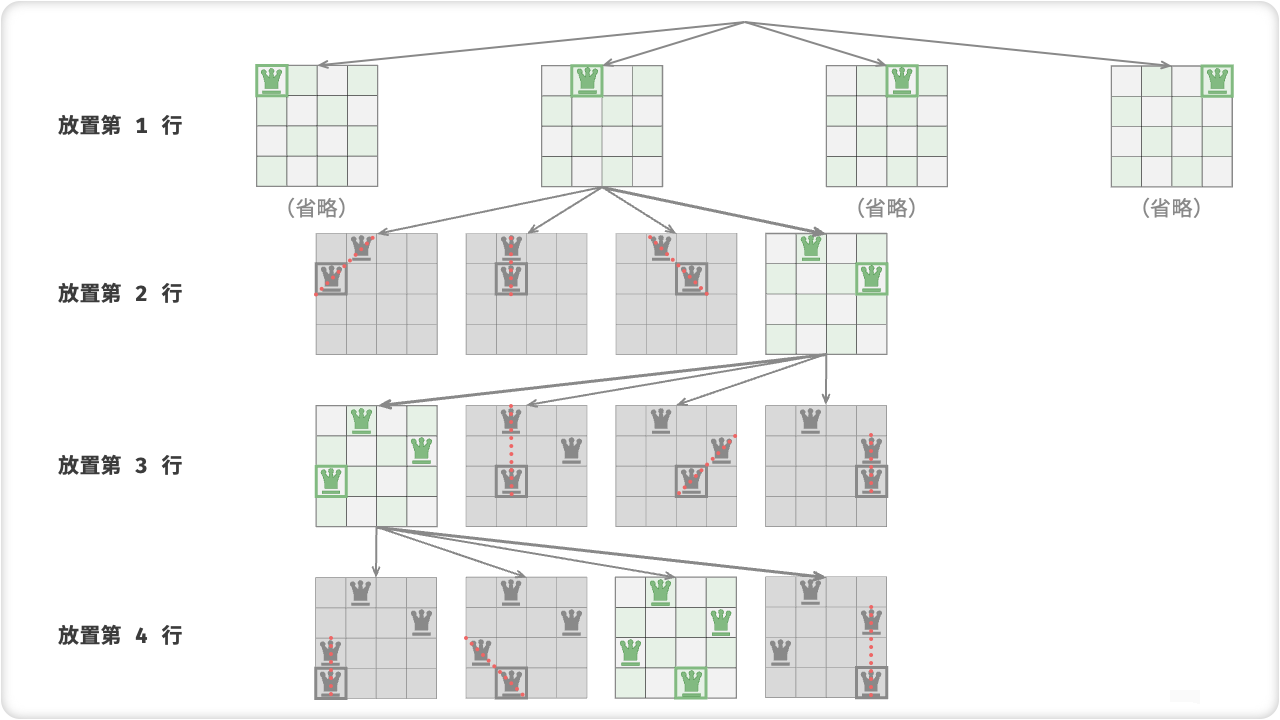 放置第 1 行

（省略）

（省略）

（省略）

放置第 2 行

放置第 3 行

放置第 4 行