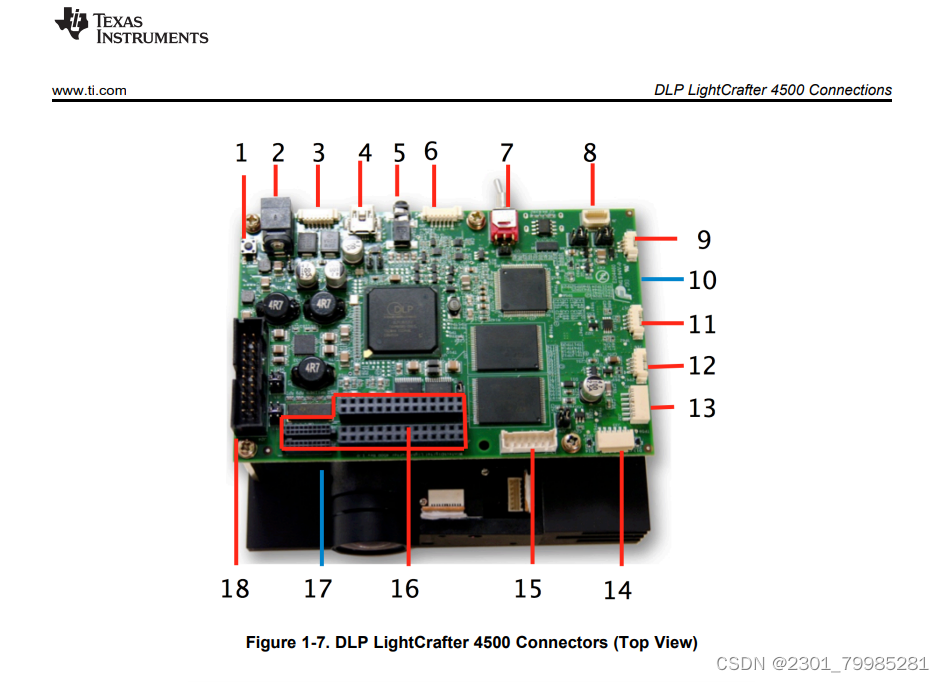 TEXAS INSTRUMENTS

www.ti.com

DLP LightCrafter 4500 Connections

1 2 3 4 5 6 7 8

9

10

11

12

13

4R7 4R7 4R7

DLP

18 17 16 15 14

Figure 1-7. DLP LightCrafter 4500 Connectors (Top View)

CSDN @2301_79985281