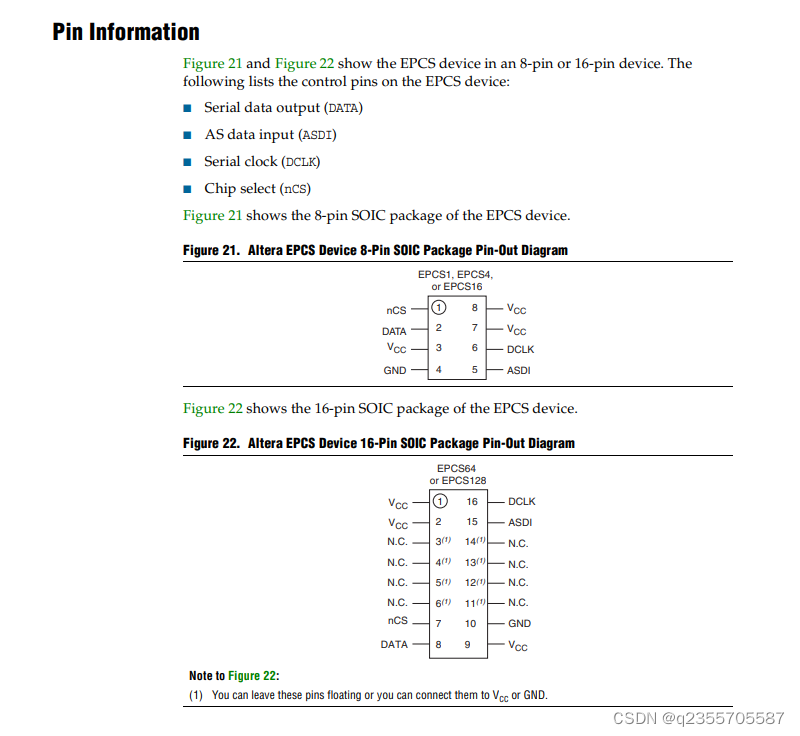 Pin Information

Figure 21 and Figure 22 show the EPCS device in an 8-pin or 16-pin device. The following lists the control pins on the EPCS device:

■ Serial data output (DATA)

■ AS data input (ASDI)

■ Serial clock (DCLK)

■ Chip select (nCS)

Figure 21 shows the 8-pin SOIC package of the EPCS device.

Figure 21. Altera EPCS Device 8-Pin SOIC Package Pin-Out Diagram

EPCS1, EPCS4, or EPCS16

nCS 1 8 $V_{CC}$
DATA 2 7 $V_{CC}$
$V_{CC}$ 3 6 DCLK
GND 4 5 ASDI

Figure 22 shows the 16-pin SOIC package of the EPCS device.

Figure 22. Altera EPCS Device 16-Pin SOIC Package Pin-Out Diagram

EPCS64 or EPCS128

$V_{CC}$ 1 16 DCLK
$V_{CC}$ 2 15 ASDI
N.C. $3^{(1)}$ $14^{(1)}$ N.C.
N.C. $4^{(1)}$ $13^{(1)}$ N.C.
N.C. $5^{(1)}$ $12^{(1)}$ N.C.
N.C. $6^{(1)}$ $11^{(1)}$ N.C.
nCS 7 10 GND
DATA 8 9 $V_{CC}$

Note to Figure 22:
(1) You can leave these pins floating or you can connect them to $V_{CC}$ or GND.

CSDN @q2355705587