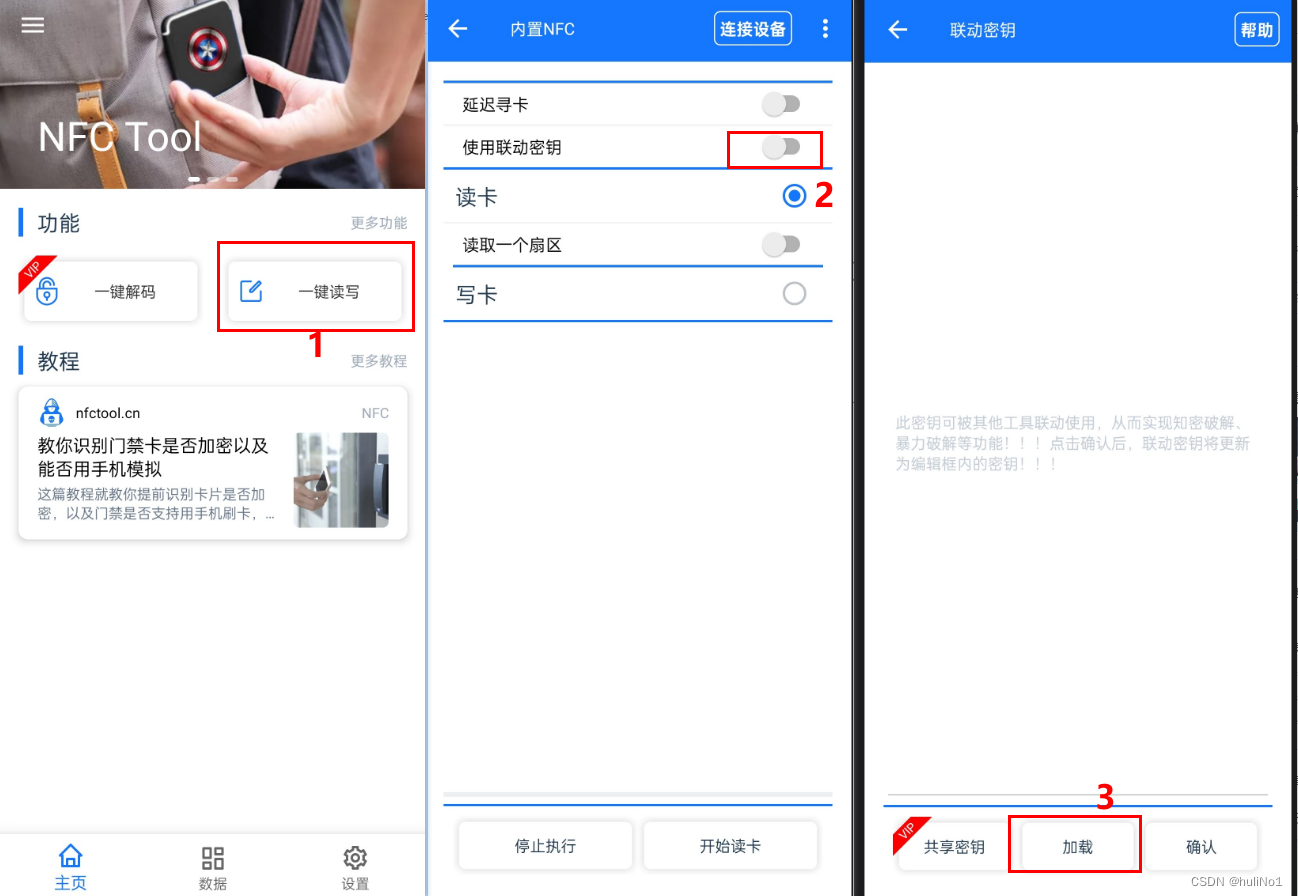 NFC Tool

功能
更多功能

VIP
一键解码
一键读写
1

教程
更多教程

nfctool.cn
NFC
教你识别门禁卡是否加密以及能否用手机模拟
这篇教程就教你提前识别卡片是否加密，以及门禁是否支持用手机刷卡，...

主页
数据
设置

内置NFC
连接设备

延迟寻卡
使用联动密钥
读卡
2
读取一个扇区
写卡

停止执行
开始读卡

联动密钥
帮助

此密钥可被其他工具联动使用，从而实现知密破解、暴力破解等功能！！！点击确认后，联动密钥将更新为编辑框内的密钥！！！

3
VIP
共享密钥
加载
确认

CSDN @huliNo1