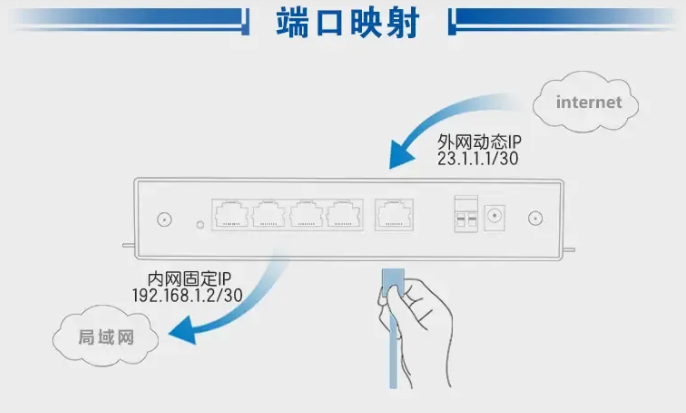 端口映射

internet

外网动态IP
23.1.1.1/30

内网固定IP
192.168.1.2/30

局域网