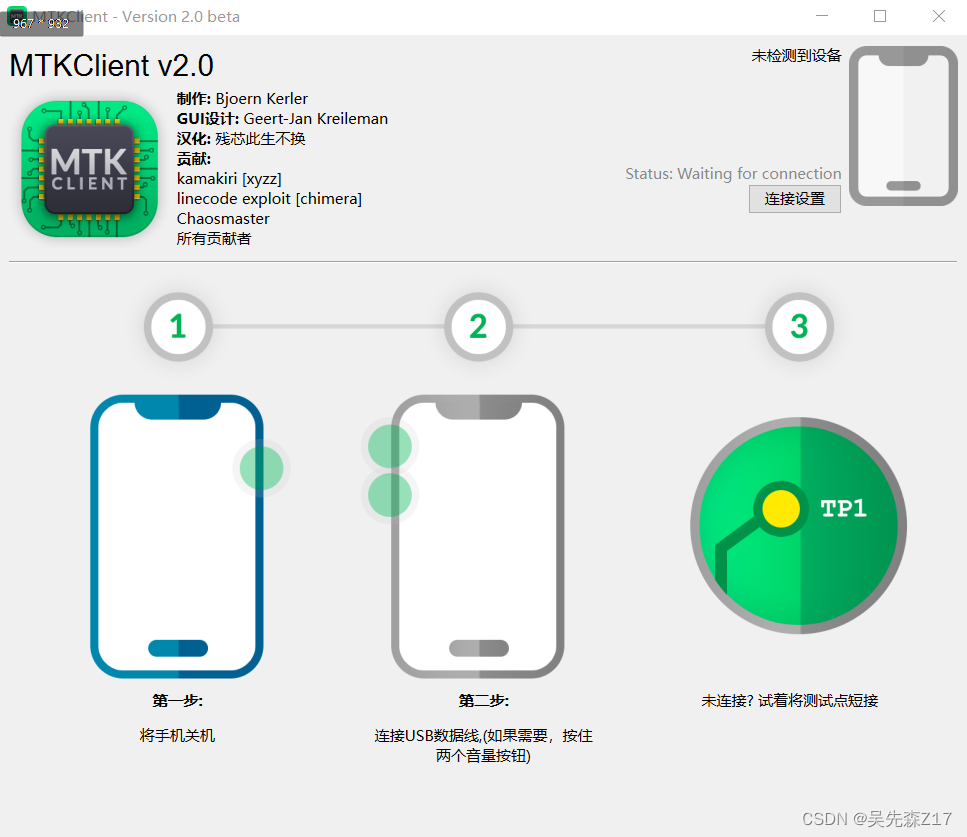 967 × 932
MTKClient - Version 2.0 beta

MTKClient v2.0

MTK CLIENT

制作: Bjoern Kerler
GUI设计: Geert-Jan Kreileman
汉化: 残芯此生不换
贡献:
kamakiri [xyzz]
linecode exploit [chimera]
Chaosmaster
所有贡献者

未检测到设备

Status: Waiting for connection

连接设置

1

2

3

TP1

第一步:

将手机关机

第二步:

连接USB数据线,(如果需要，按住两个音量按钮)

未连接? 试着将测试点短接

CSDN @吴先森Z17