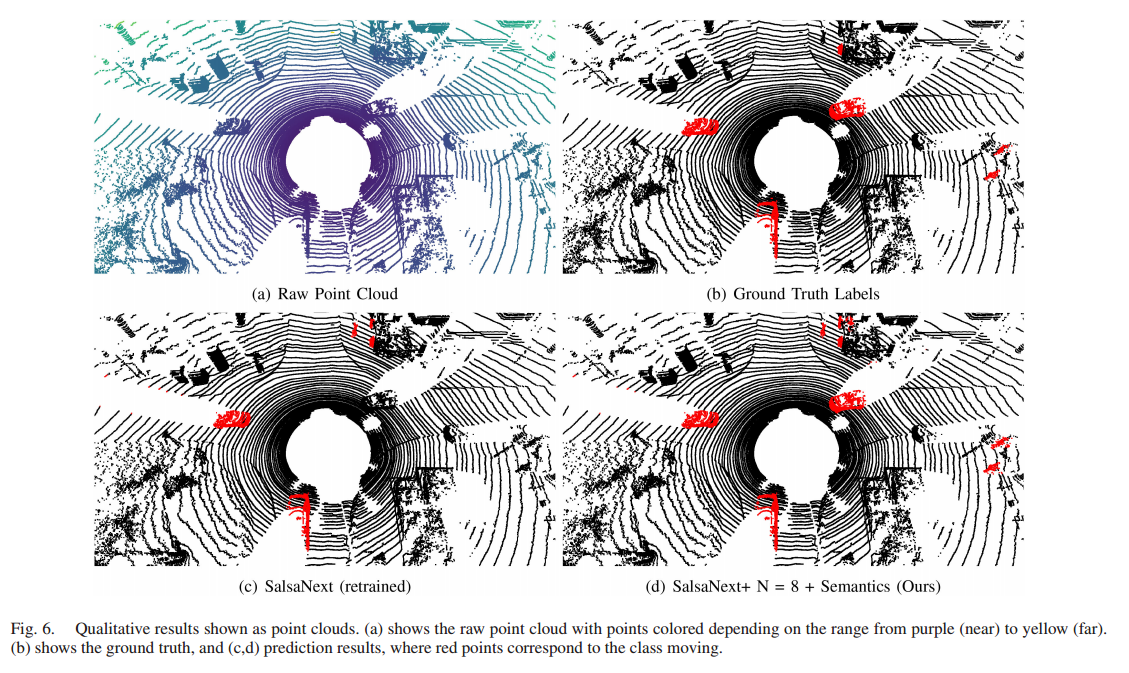 (a) Raw Point Cloud

(b) Ground Truth Labels

(c) SalsaNext (retrained)

(d) SalsaNext+ N = 8 + Semantics (Ours)

Fig. 6. Qualitative results shown as point clouds. (a) shows the raw point cloud with points colored depending on the range from purple (near) to yellow (far). (b) shows the ground truth, and (c,d) prediction results, where red points correspond to the class moving.