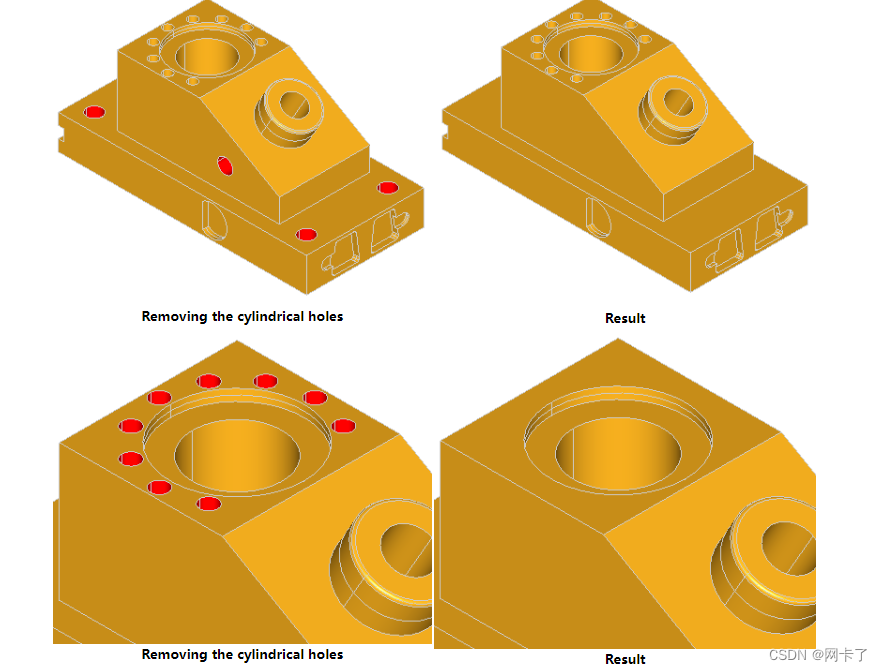 Removing the cylindrical holes

Result

Removing the cylindrical holes

Result

CSDN @网卡了