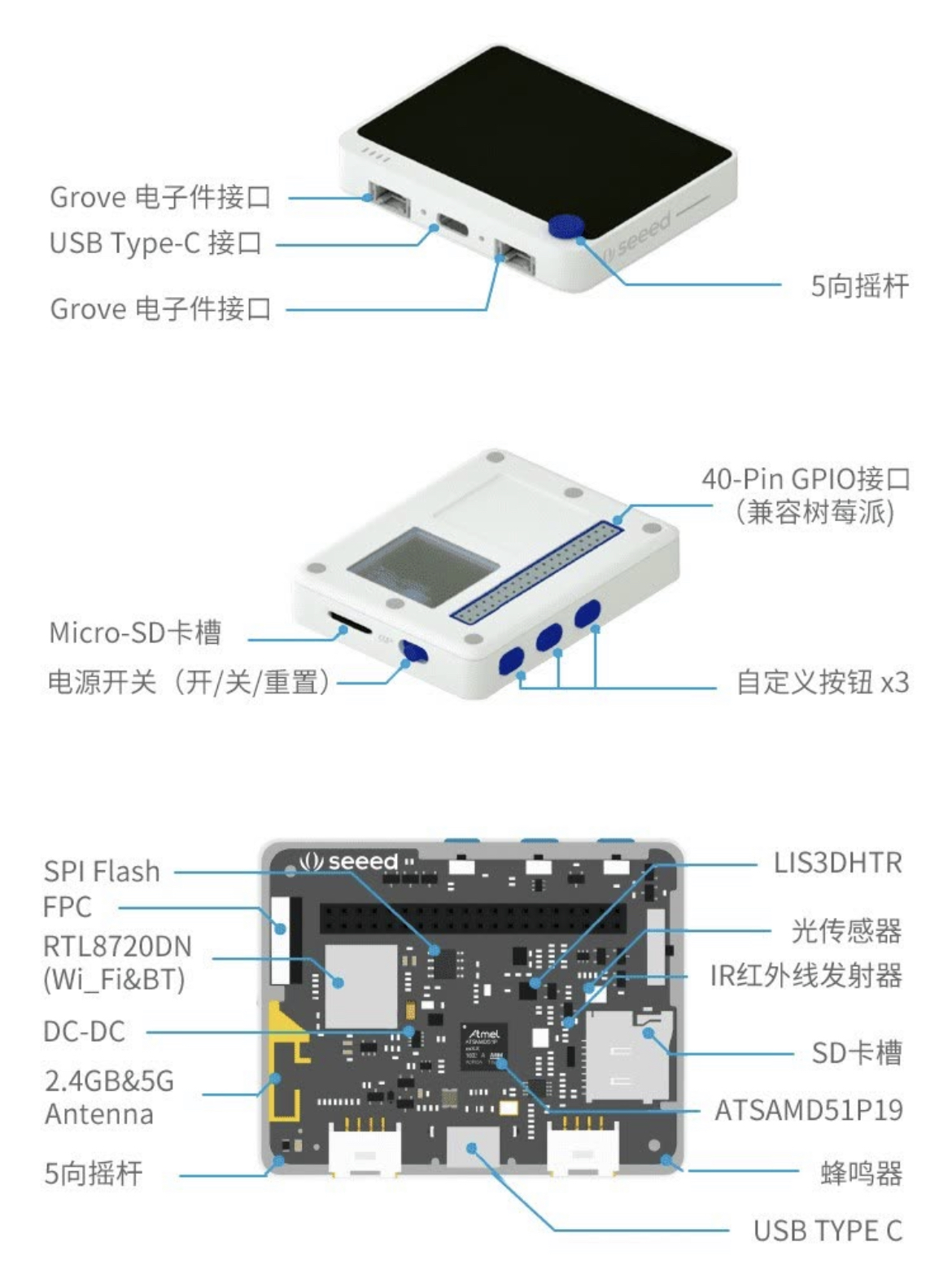 Grove 电子件接口
USB Type-C 接口
Grove 电子件接口
seeed
5向摇杆

40-Pin GPIO接口
（兼容树莓派）
Micro-SD卡槽
电源开关（开/关/重置）
自定义按钮 x3

seeed
SPI Flash
FPC
RTL8720DN
(Wi_Fi&BT)
DC-DC
2.4GB&5G
Antenna
5向摇杆
LIS3DHTR
光传感器
IR红外线发射器
SD卡槽
ATSAMD51P19
蜂鸣器
USB TYPE C
Atmel