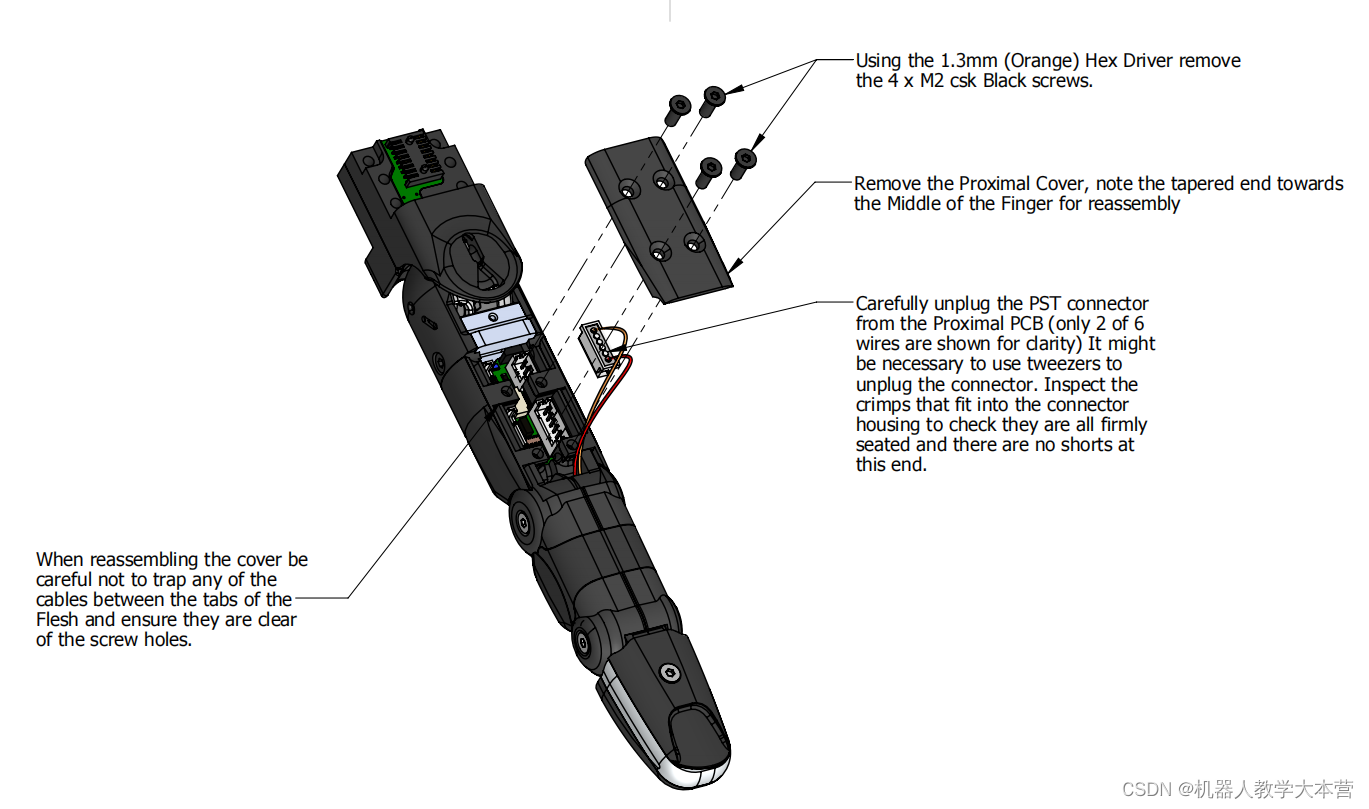 Using the 1.3mm (Orange) Hex Driver remove the 4 x M2 csk Black screws.

Remove the Proximal Cover, note the tapered end towards the Middle of the Finger for reassembly

Carefully unplug the PST connector from the Proximal PCB (only 2 of 6 wires are shown for clarity) It might be necessary to use tweezers to unplug the connector. Inspect the crimps that fit into the connector housing to check they are all firmly seated and there are no shorts at this end.

When reassembling the cover be careful not to trap any of the cables between the tabs of the Flesh and ensure they are clear of the screw holes.

CSDN @机器人教学大本营