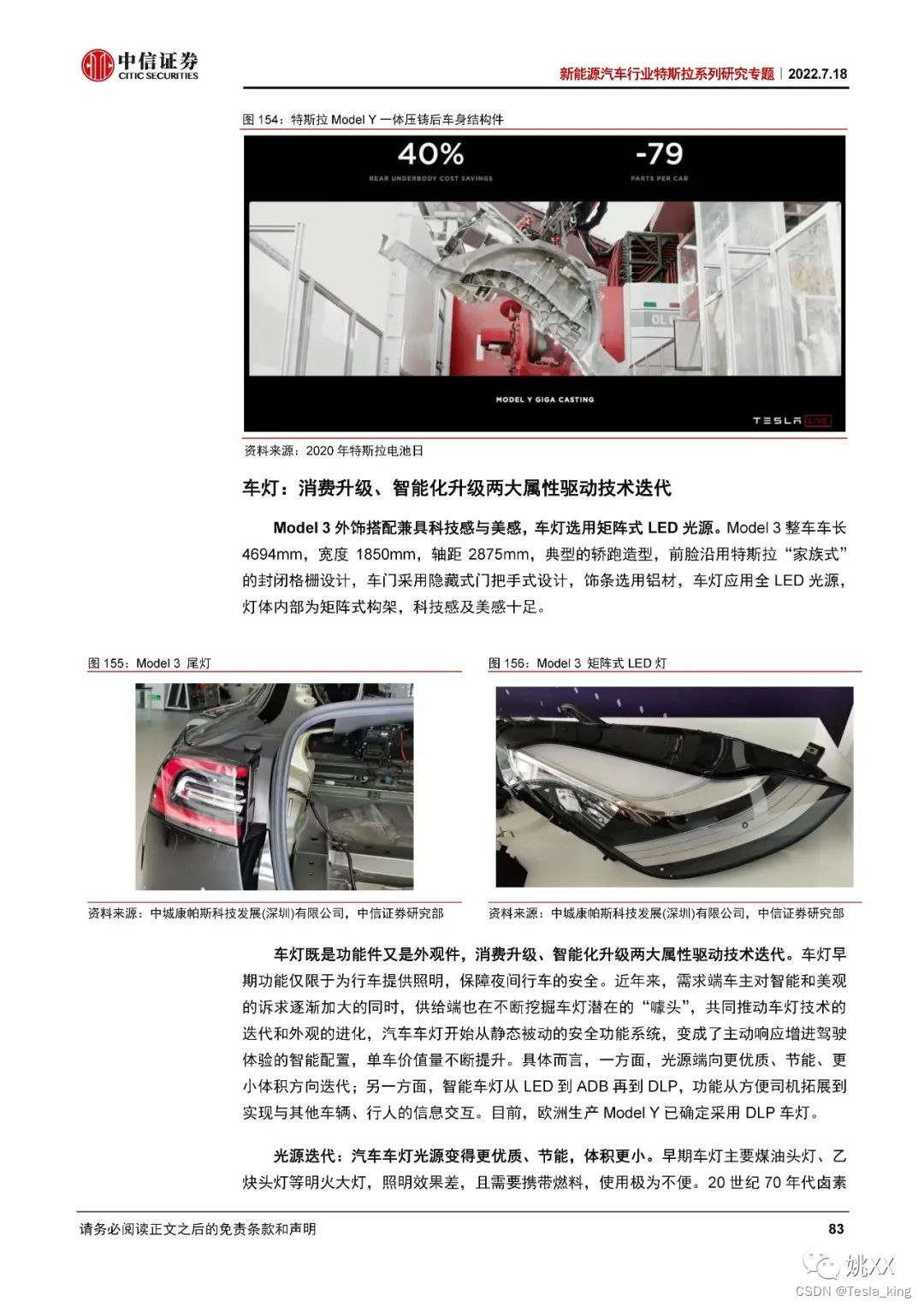 中信证券
CITIC SECURITIES

新能源汽车行业特斯拉系列研究专题｜2022.7.18

图 154：特斯拉 Model Y 一体压铸后车身结构件

40%
REAR UNDERBODY COST SAVINGS

-79
PARTS PER CAR

MODEL Y GIGA CASTING

TESLA LIVE

资料来源：2020 年特斯拉电池日

车灯：消费升级、智能化升级两大属性驱动技术迭代

Model 3 外饰搭配兼具科技感与美感，车灯选用矩阵式 LED 光源。Model 3 整车车长 4694mm，宽度 1850mm，轴距 2875mm，典型的轿跑造型，前脸沿用特斯拉“家族式”的封闭格栅设计，车门采用隐藏式门把手式设计，饰条选用铝材，车灯应用全 LED 光源，灯体内部为矩阵式构架，科技感及美感十足。

图 155：Model 3 尾灯

资料来源：中城康帕斯科技发展(深圳)有限公司，中信证券研究部

图 156：Model 3 矩阵式 LED 灯

资料来源：中城康帕斯科技发展(深圳)有限公司，中信证券研究部

车灯既是功能件又是外观件，消费升级、智能化升级两大属性驱动技术迭代。车灯早期功能仅限于为行车提供照明，保障夜间行车的安全。近年来，需求端车主对智能和美观的诉求逐渐加大的同时，供给端也在不断挖掘车灯潜在的“噱头”，共同推动车灯技术的迭代和外观的进化，汽车车灯开始从静态被动的安全功能系统，变成了主动响应增进驾驶体验的智能配置，单车价值量不断提升。具体而言，一方面，光源端向更优质、节能、更小体积方向迭代；另一方面，智能车灯从 LED 到 ADB 再到 DLP，功能从方便司机拓展到实现与其他车辆、行人的信息交互。目前，欧洲生产 Model Y 已确定采用 DLP 车灯。

光源迭代：汽车车灯光源变得更优质、节能，体积更小。早期车灯主要煤油头灯、乙炔头灯等明火大灯，照明效果差，且需要携带燃料，使用极为不便。20 世纪 70 年代卤素

请务必阅读正文之后的免责条款和声明

83

姚XX

CSDN @Tesla_king