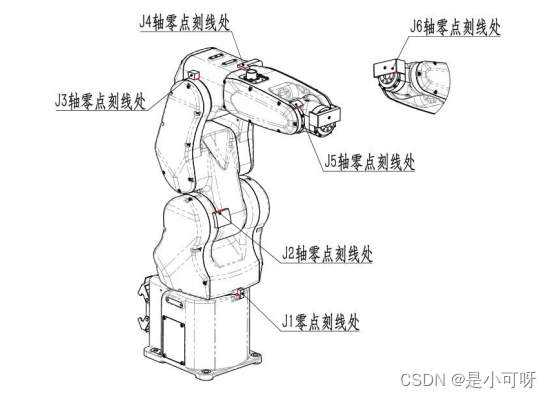 J4轴零点刻线处

J6轴零点刻线处

J3轴零点刻线处

J5轴零点刻线处

J2轴零点刻线处

J1零点刻线处

CSDN @是小可呀