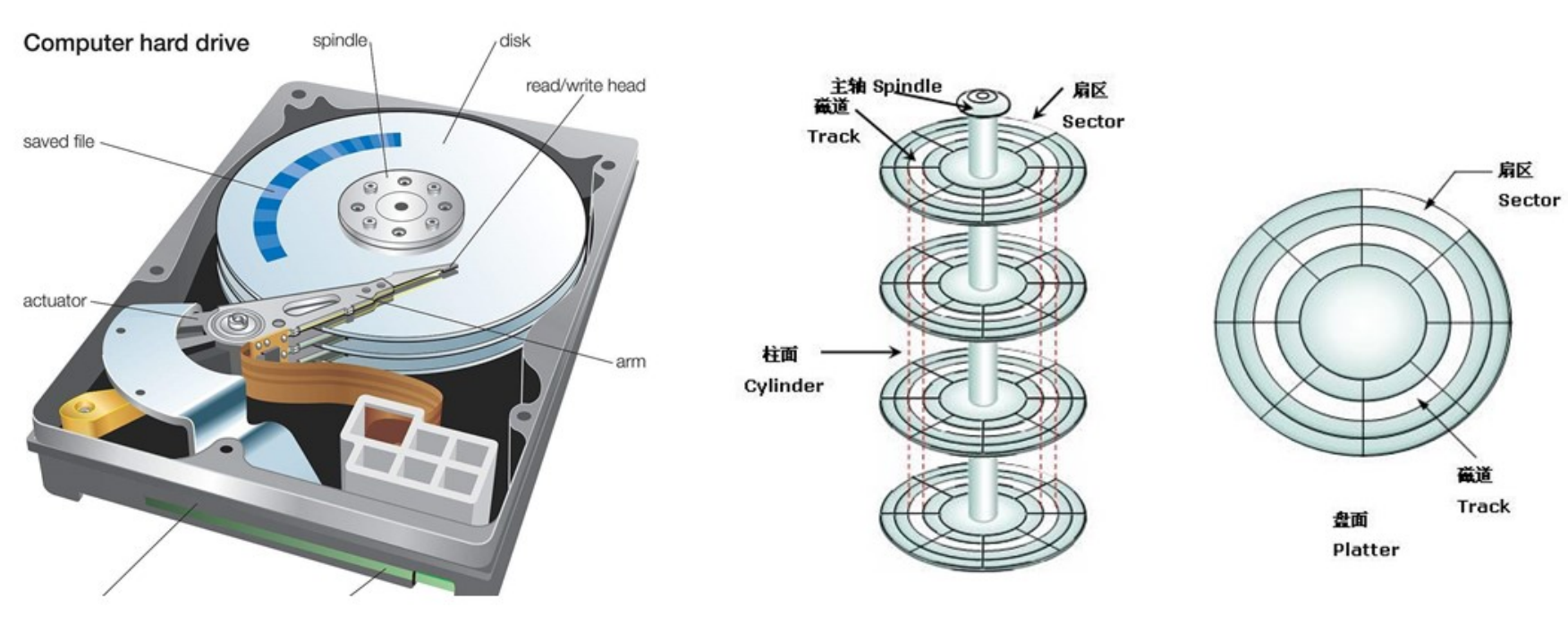 Computer hard drive

spindle

disk

read/write head

saved file

actuator

arm

主轴 Spindle

磁道

Track

扇区

Sector

柱面

Cylinder

扇区

Sector

磁道

Track

盘面

Platter