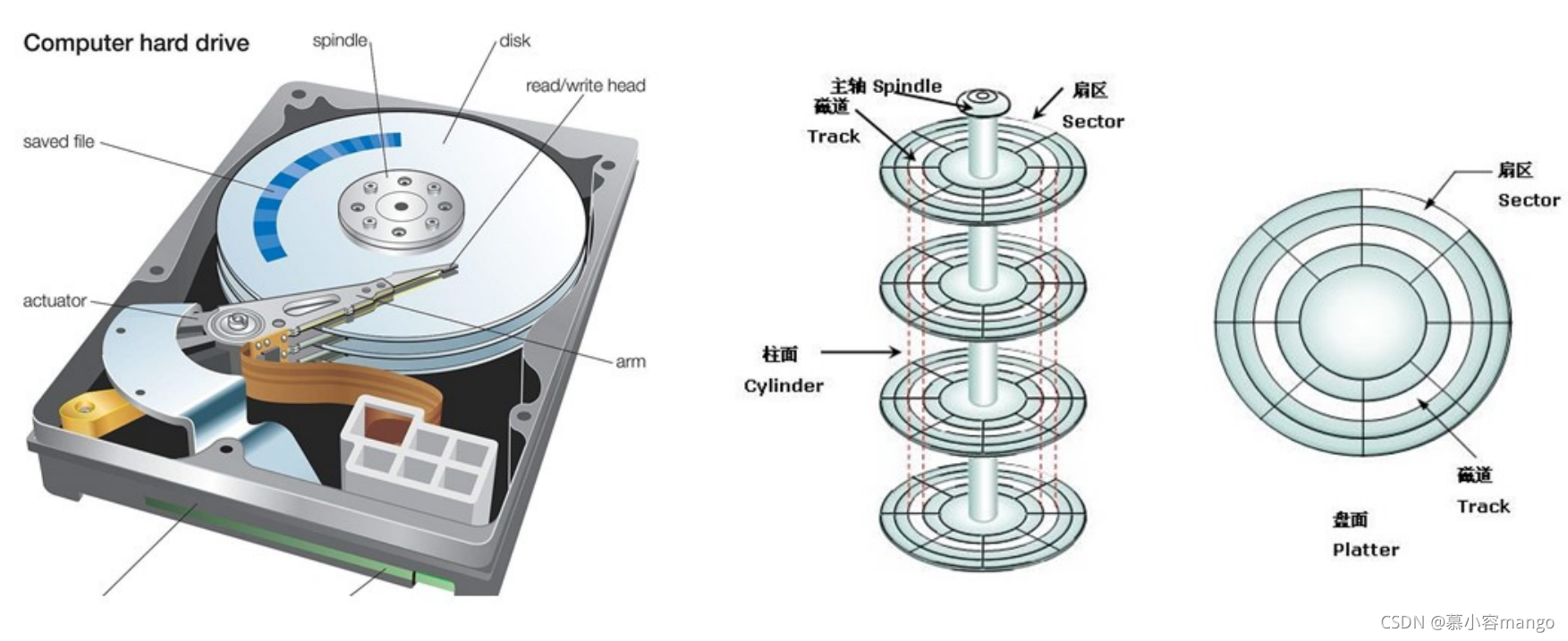 Computer hard drive

spindle

disk

read/write head

saved file

actuator

arm

主轴 Spindle

磁道

Track

扇区

Sector

柱面

Cylinder

扇区

Sector

磁道

Track

盘面

Platter

CSDN @慕小容mango