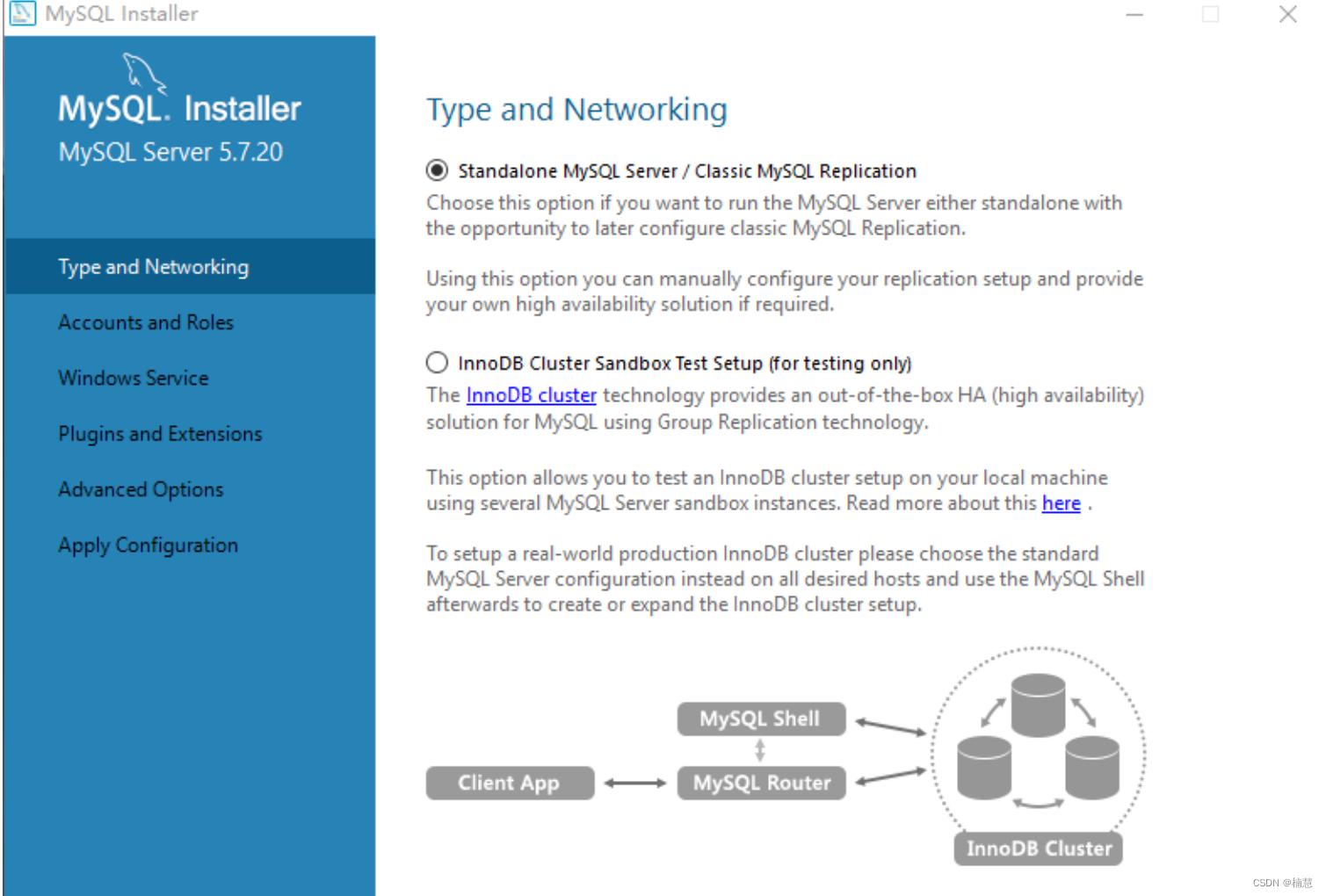 MySQL Installer

MySQL. Installer
MySQL Server 5.7.20

Type and Networking
Accounts and Roles
Windows Service
Plugins and Extensions
Advanced Options
Apply Configuration

Type and Networking

Standalone MySQL Server / Classic MySQL Replication
Choose this option if you want to run the MySQL Server either standalone with the opportunity to later configure classic MySQL Replication.

Using this option you can manually configure your replication setup and provide your own high availability solution if required.

InnoDB Cluster Sandbox Test Setup (for testing only)
The InnoDB cluster technology provides an out-of-the-box HA (high availability) solution for MySQL using Group Replication technology.

This option allows you to test an InnoDB cluster setup on your local machine using several MySQL Server sandbox instances. Read more about this here .

To setup a real-world production InnoDB cluster please choose the standard MySQL Server configuration instead on all desired hosts and use the MySQL Shell afterwards to create or expand the InnoDB cluster setup.

MySQL Shell
Client App
MySQL Router
InnoDB Cluster

CSDN @楠慧