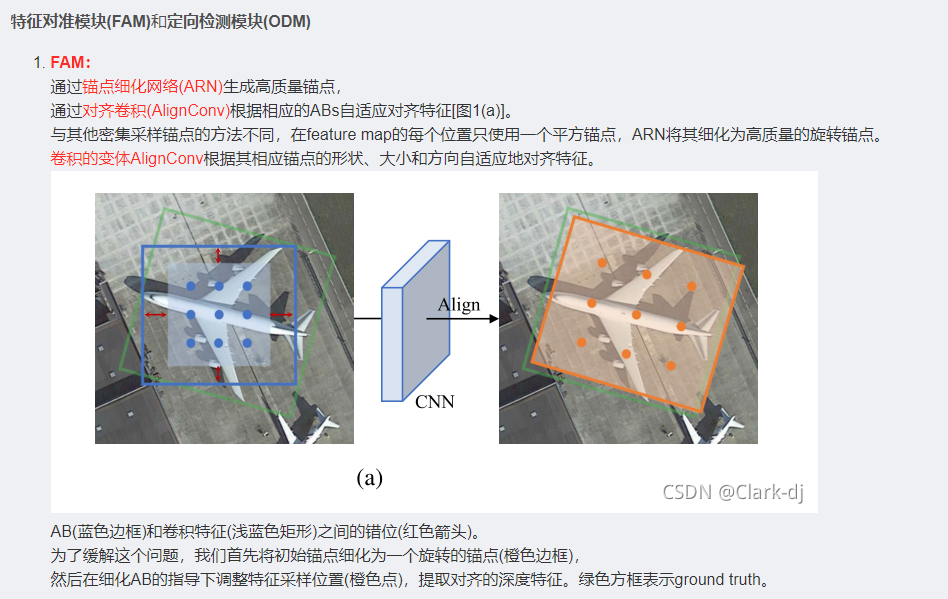 特征对准模块(FAM)和定向检测模块(ODM)

1. FAM:
通过锚点细化网络(ARN)生成高质量锚点，
通过对齐卷积(AlignConv)根据相应的ABs自适应对齐特征[图1(a)]。
与其他密集采样锚点的方法不同，在feature map的每个位置只使用一个平方锚点，ARN将其细化为高质量的旋转锚点。
卷积的变体AlignConv根据其相应锚点的形状、大小和方向自适应地对齐特征。

Align
CNN
(a)
CSDN @Clark-dj

AB(蓝色边框)和卷积特征(浅蓝色矩形)之间的错位(红色箭头)。
为了缓解这个问题，我们首先将初始锚点细化为一个旋转的锚点(橙色边框)，
然后在细化AB的指导下调整特征采样位置(橙色点)，提取对齐的深度特征。绿色方框表示ground truth。