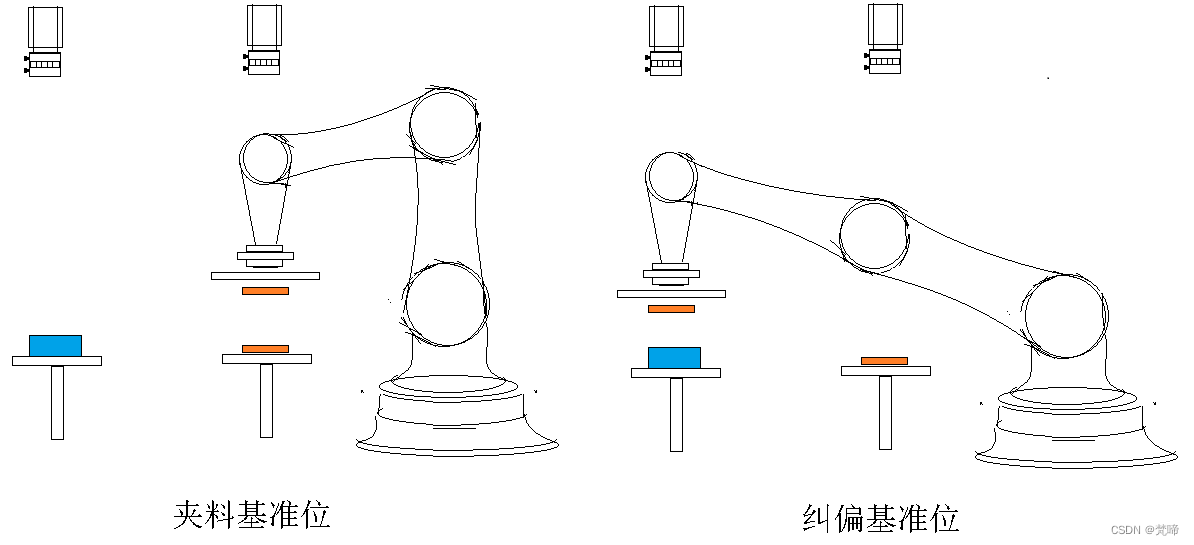 夹料基准位

纠偏基准位

CSDN @梵啼